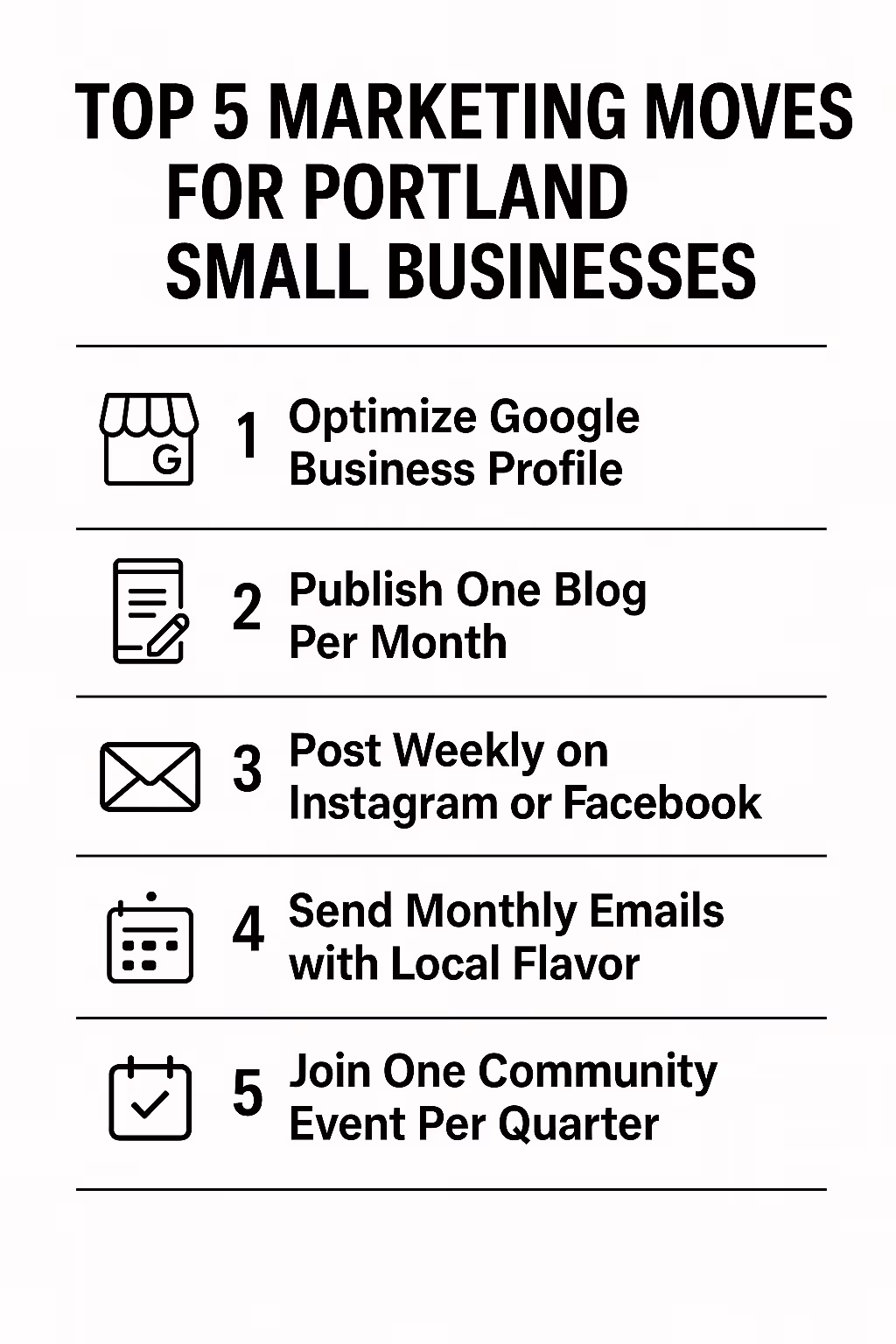 TOP 5 MARKETING MOVES FOR PORTLAND SMALL BUSINESSES

G

1 Optimize Google Business Profile

2 Publish One Blog Per Month

3 Post Weekly on Instagram or Facebook

4 Send Monthly Emails with Local Flavor

5 Join One Community Event Per Quarter