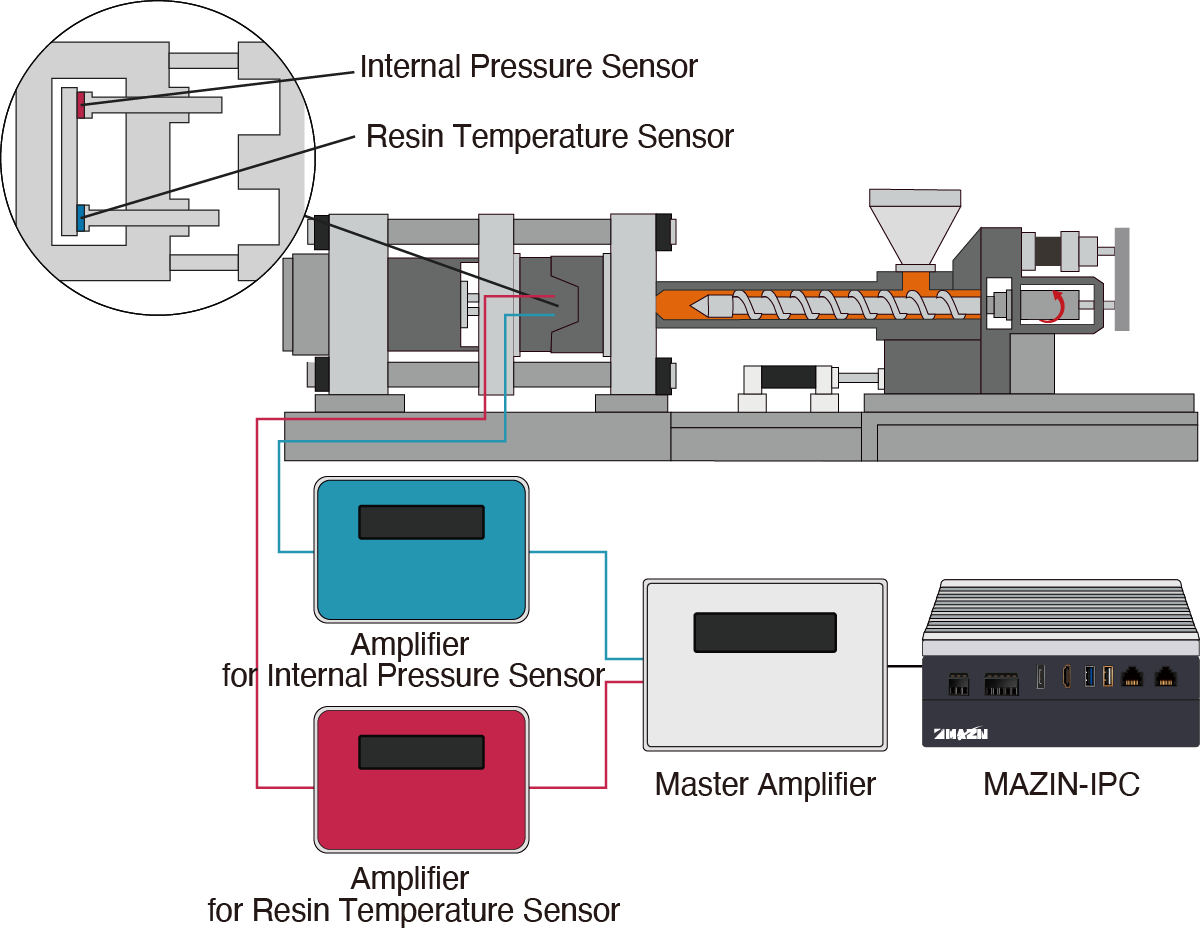 Internal Pressure Sensor

Resin Temperature Sensor

Amplifier
for Internal Pressure Sensor

Amplifier
for Resin Temperature Sensor

Master Amplifier

MAZIN

MAZIN-IPC