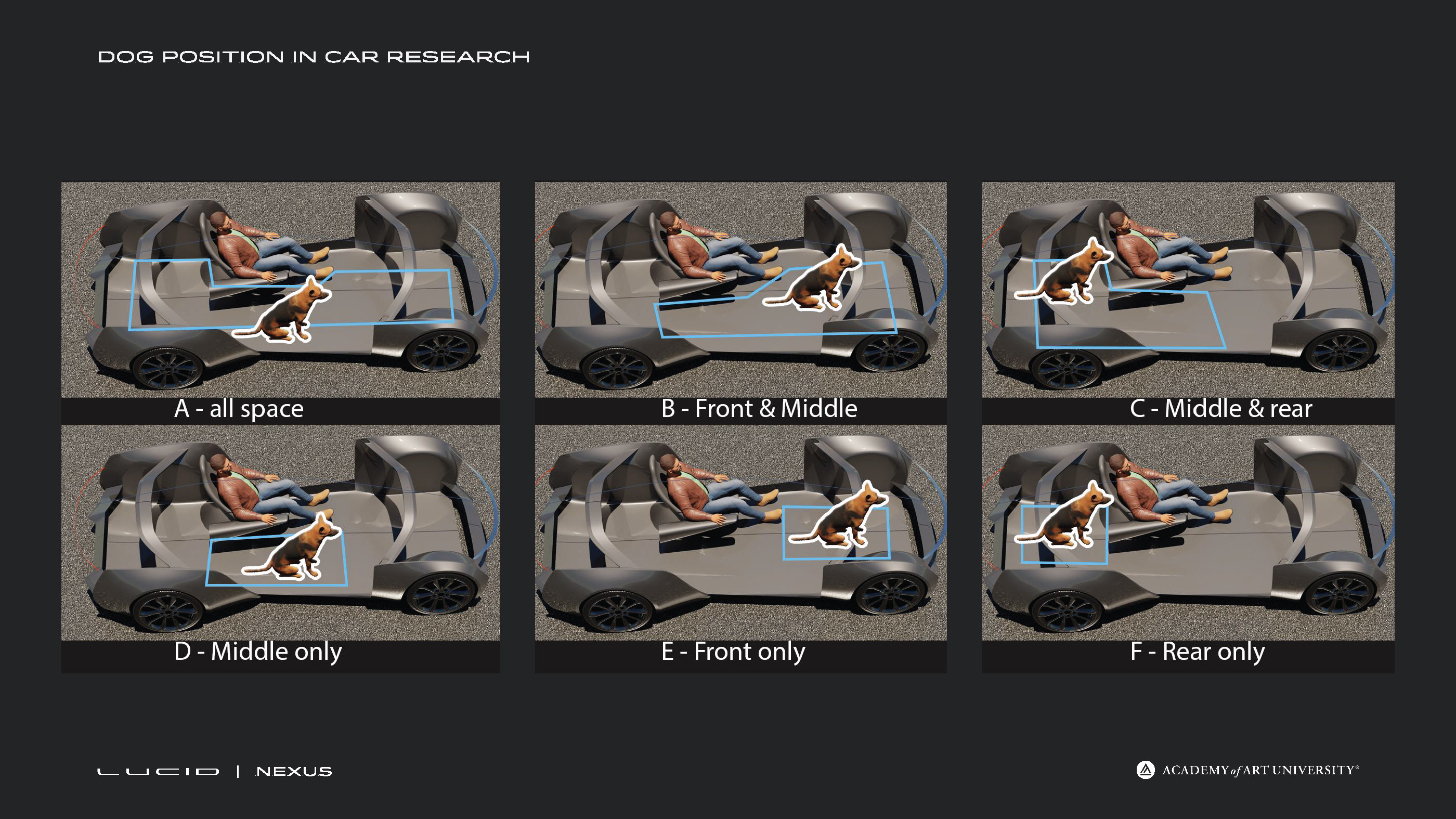 DOG POSITION IN CAR RESEARCH

A - all space

B - Front & Middle

C - Middle & rear

D - Middle only

E - Front only

F - Rear only

LUCID | NEXUS

ACADEMY of ART UNIVERSITY®