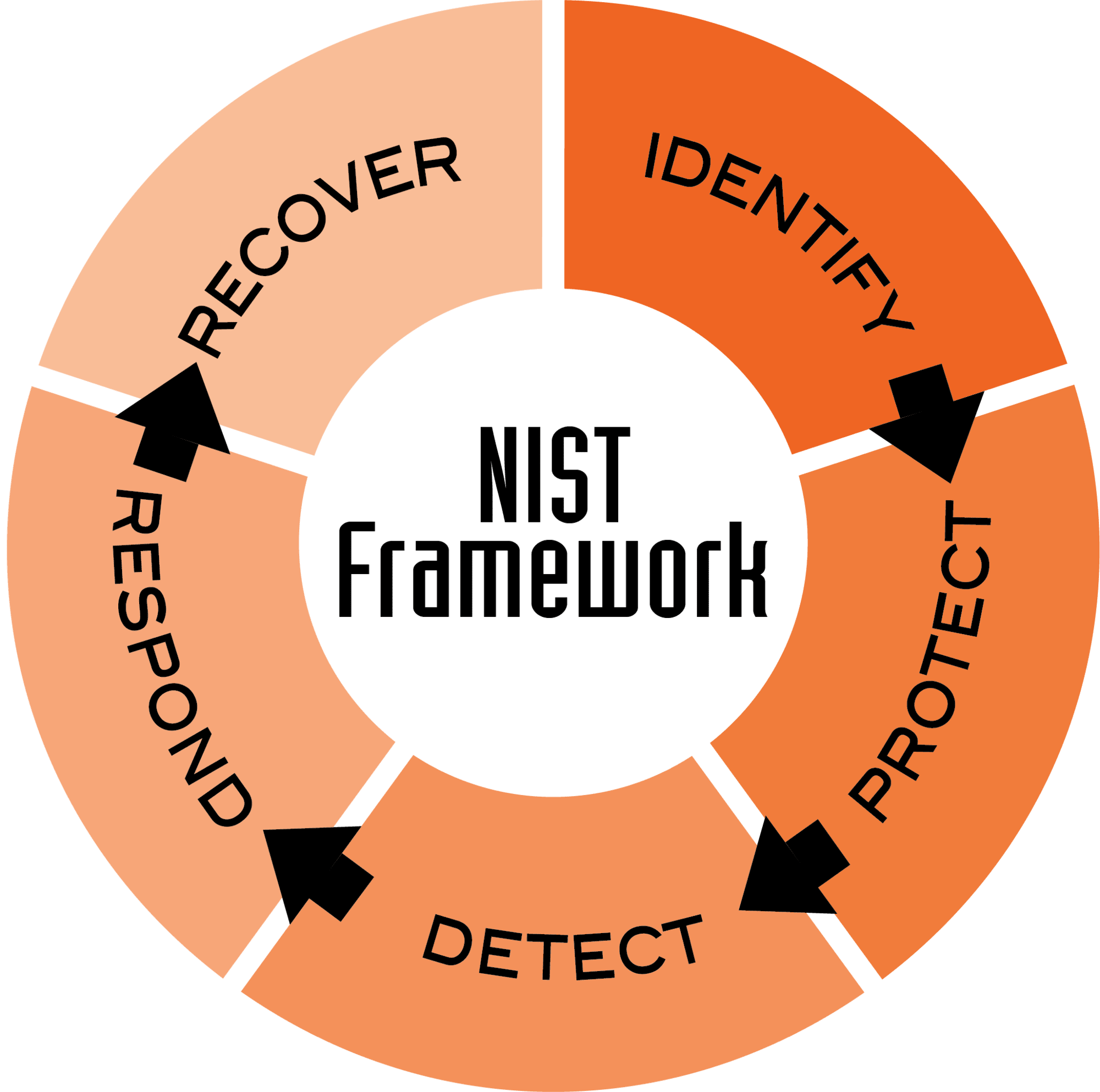 NIST
Framework

IDENTIFY

PROTECT

DETECT

RESPOND

RECOVER