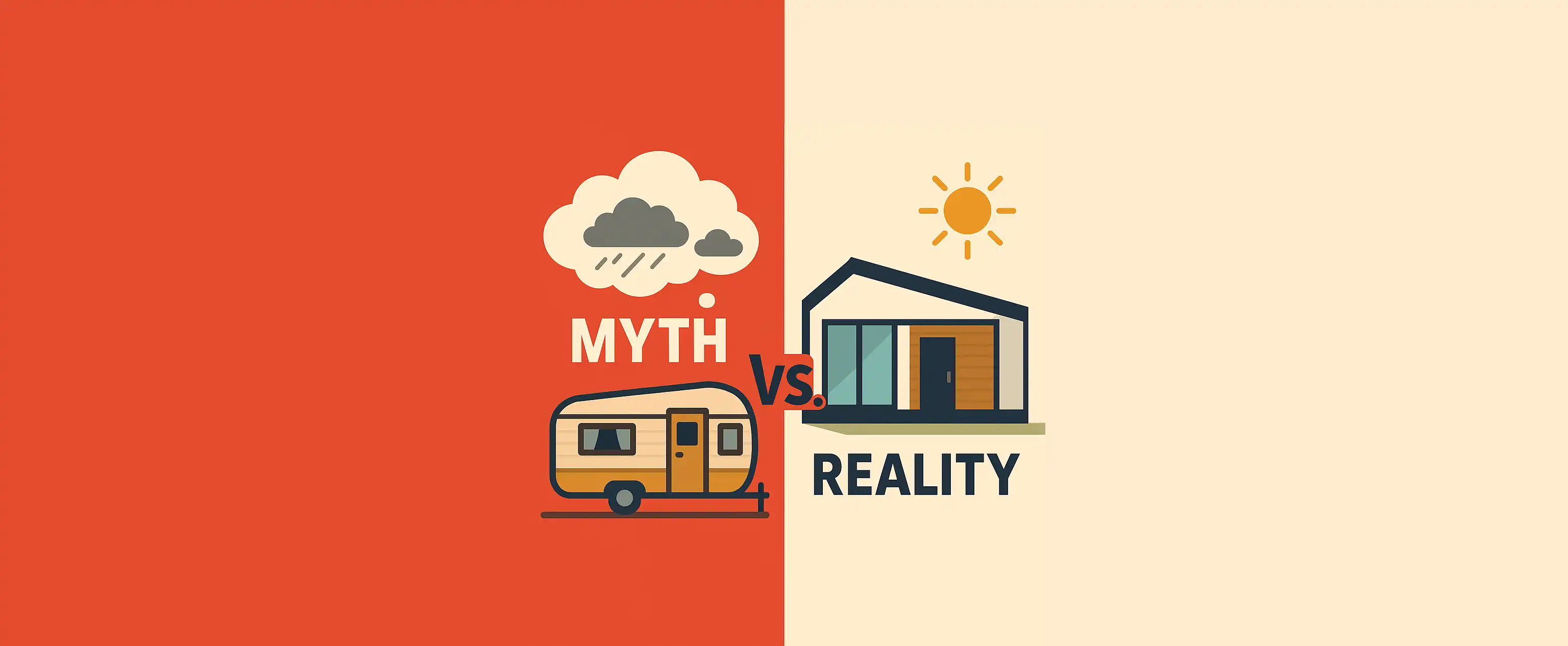 MYTH
VS.
REALITY