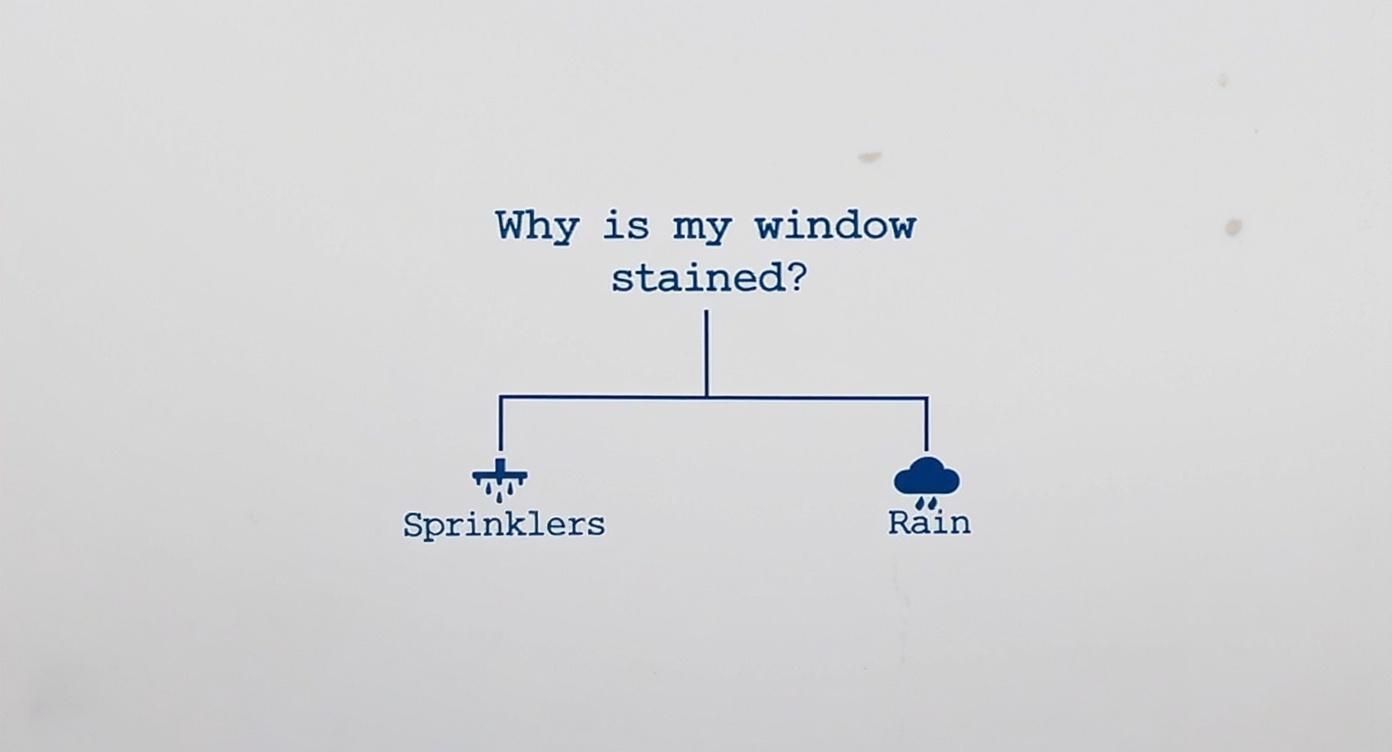 Why is my window stained?

Sprinklers

Rain