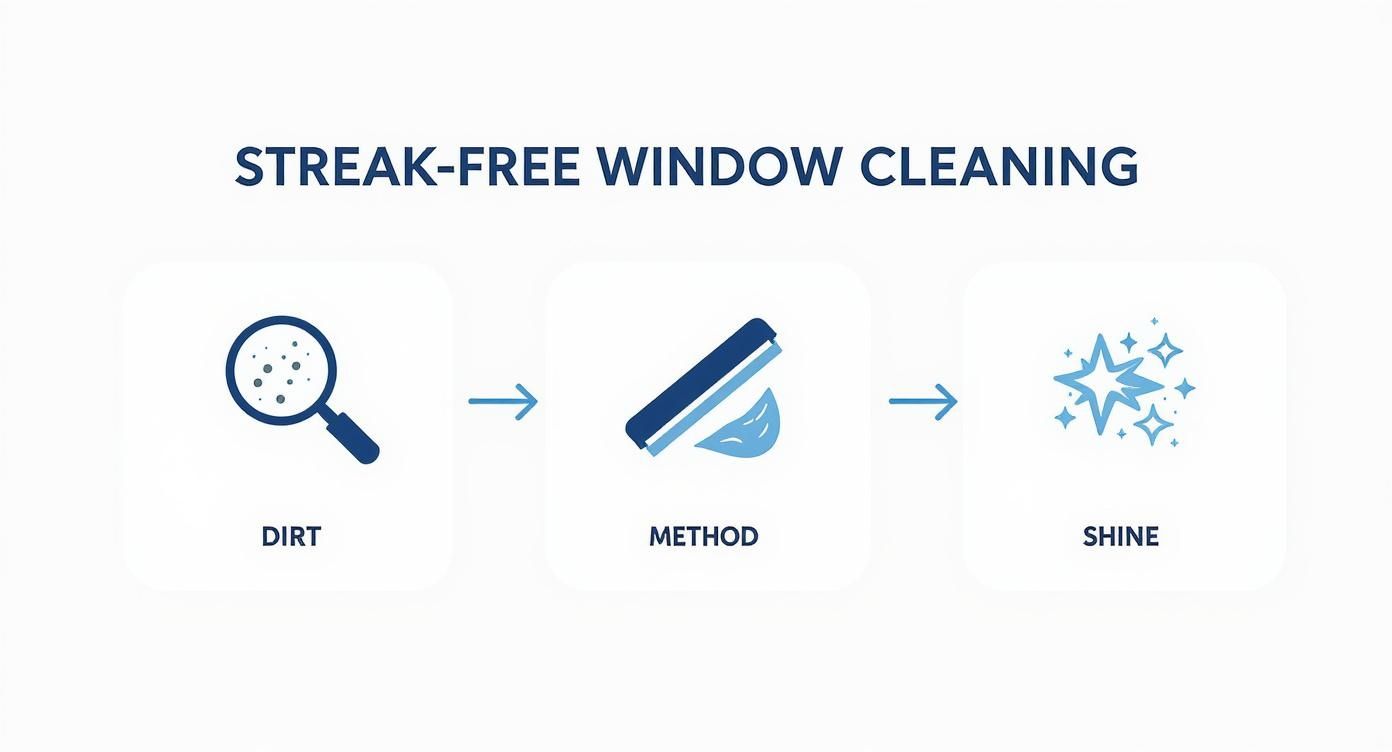 STREAK-FREE WINDOW CLEANING

DIRT

METHOD

SHINE