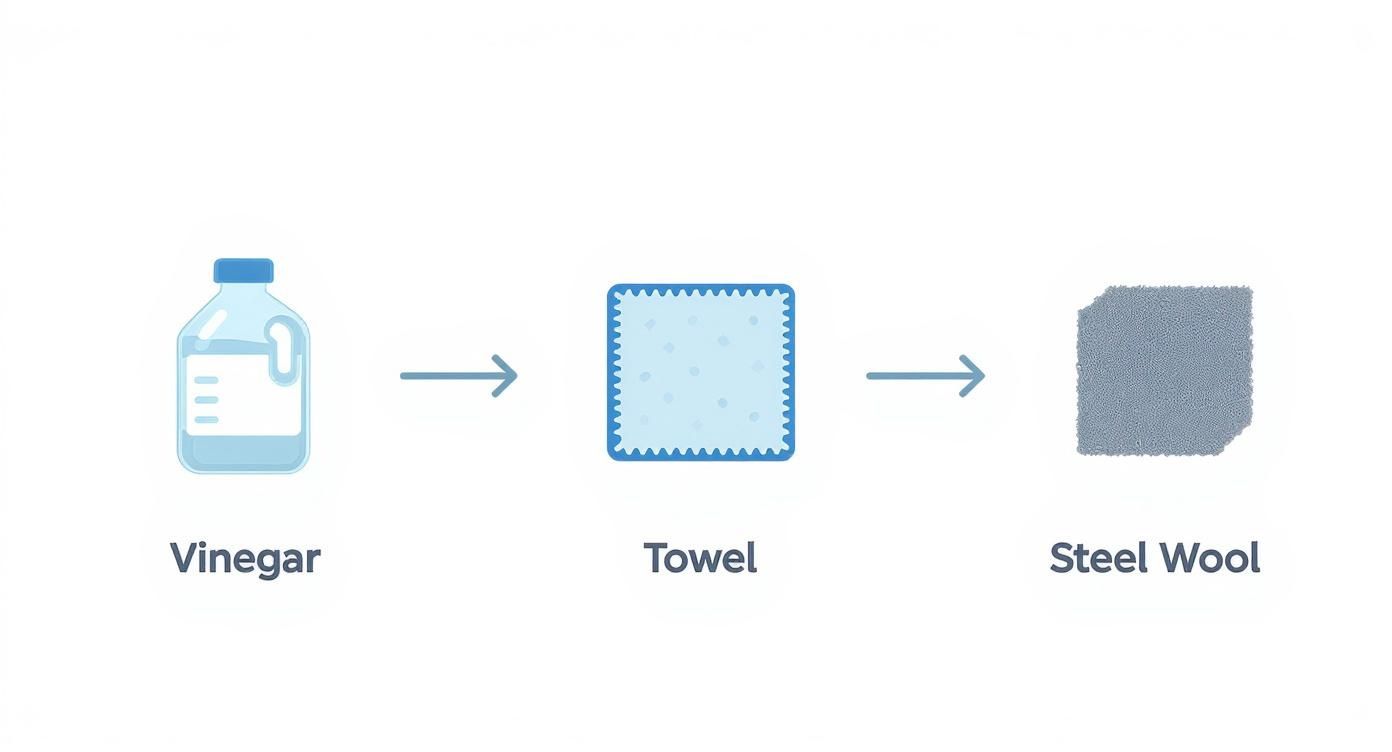 Vinegar

Towel

Steel Wool