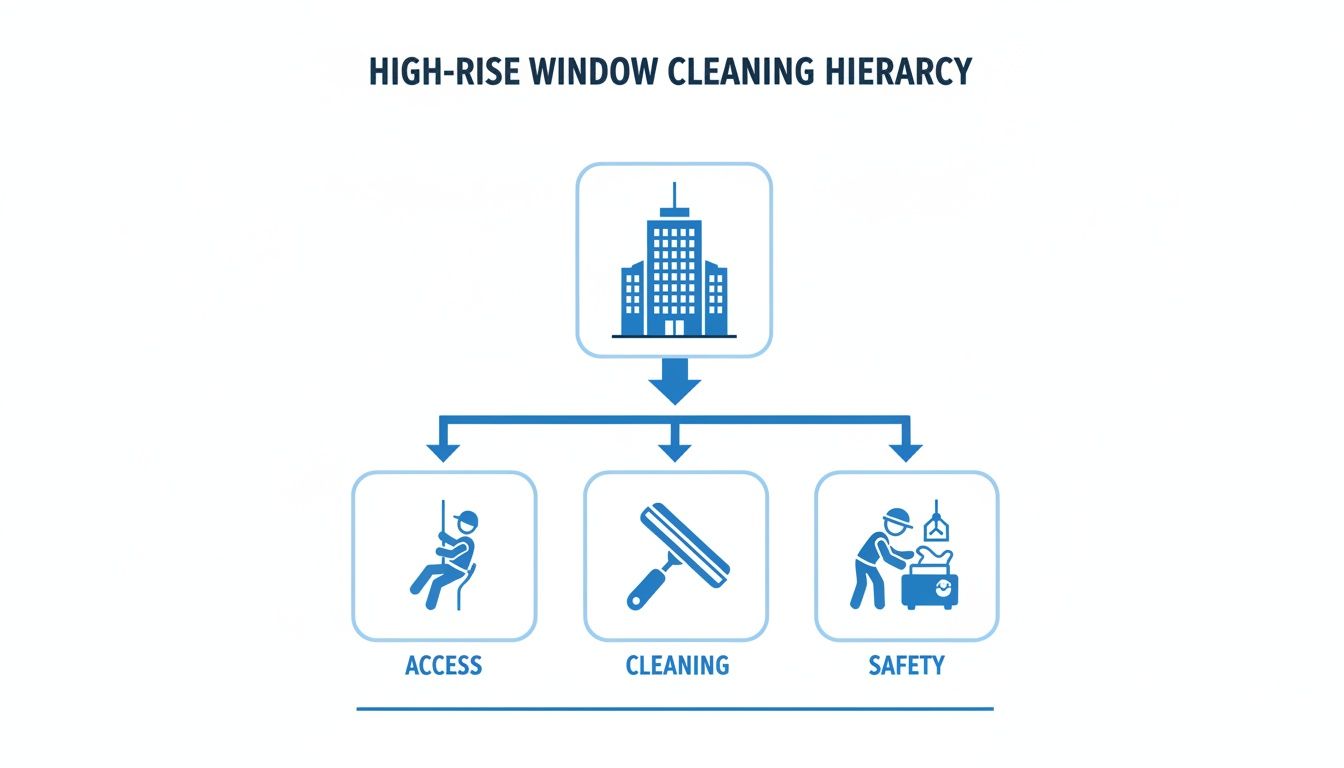 HIGH-RISE WINDOW CLEANING HIERARCY

ACCESS

CLEANING

SAFETY