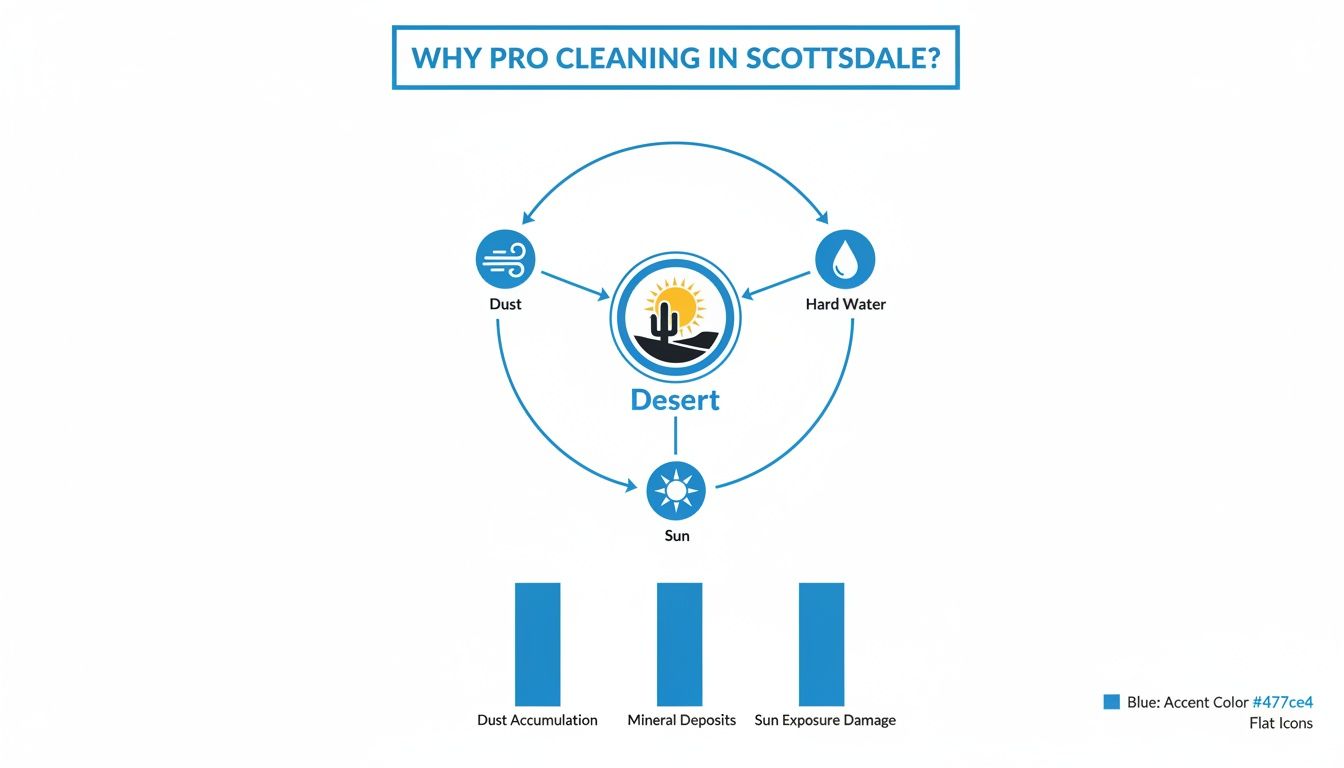 WHY PRO CLEANING IN SCOTTSDALE?

Dust

Hard Water

Desert

Sun

Dust Accumulation

Mineral Deposits

Sun Exposure Damage

Blue: Accent Color #477ce4
Flat Icons