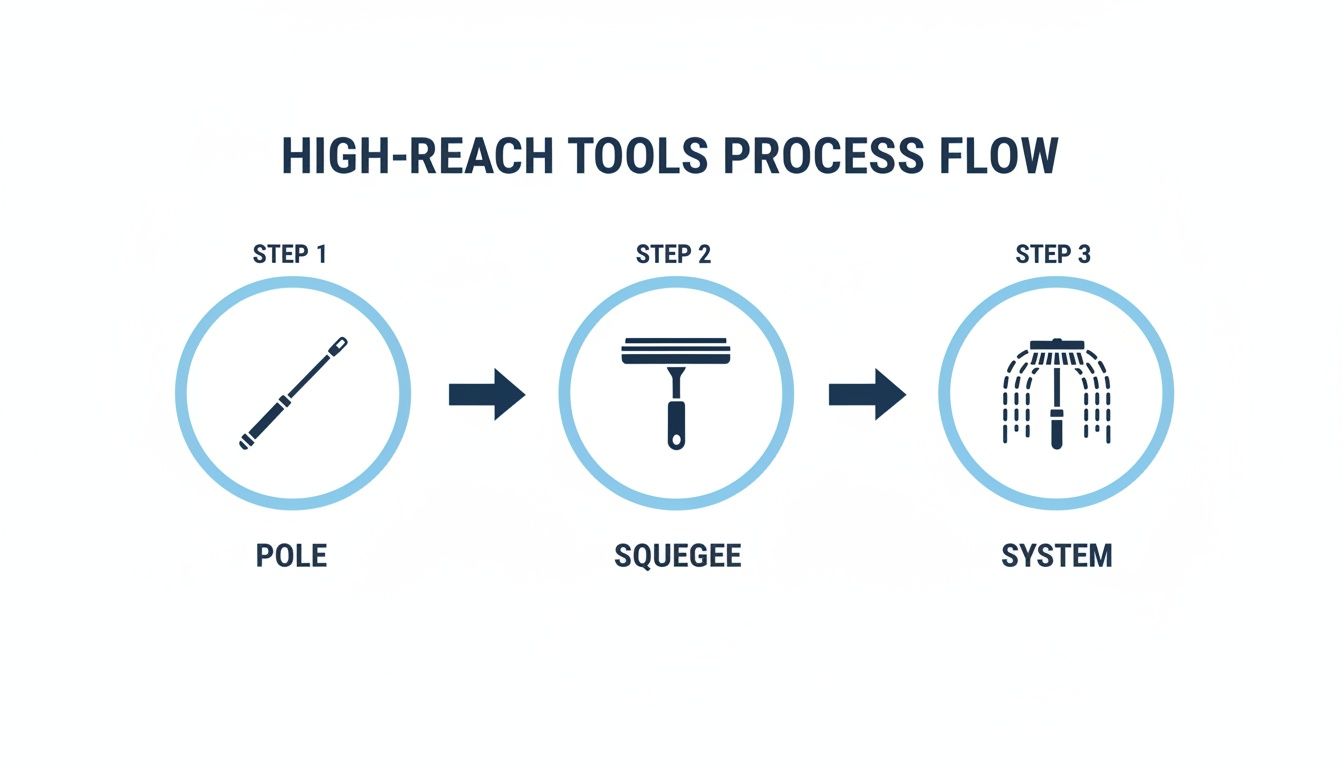 HIGH-REACH TOOLS PROCESS FLOW

STEP 1

POLE

STEP 2

SQUEGEE

STEP 3

SYSTEM