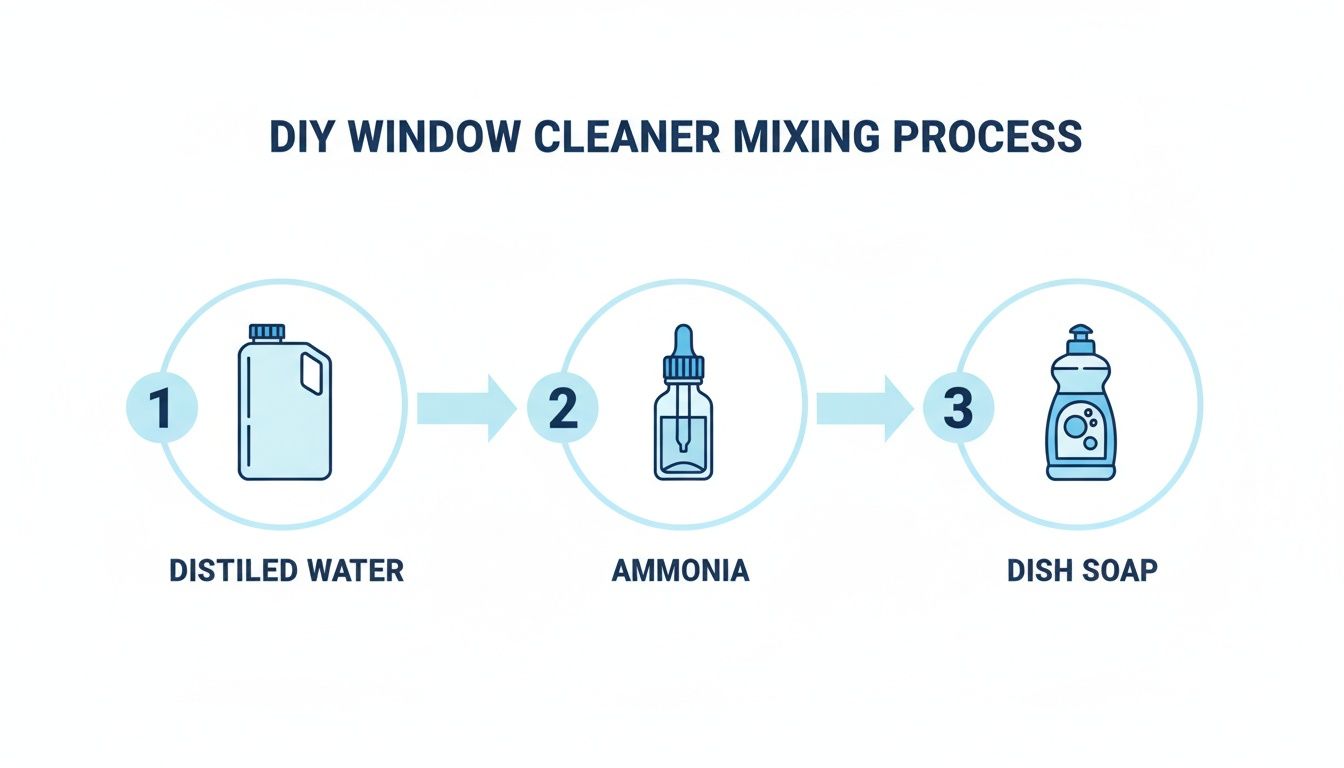 DIY WINDOW CLEANER MIXING PROCESS

1

DISTILED WATER

2

AMMONIA

3

DISH SOAP