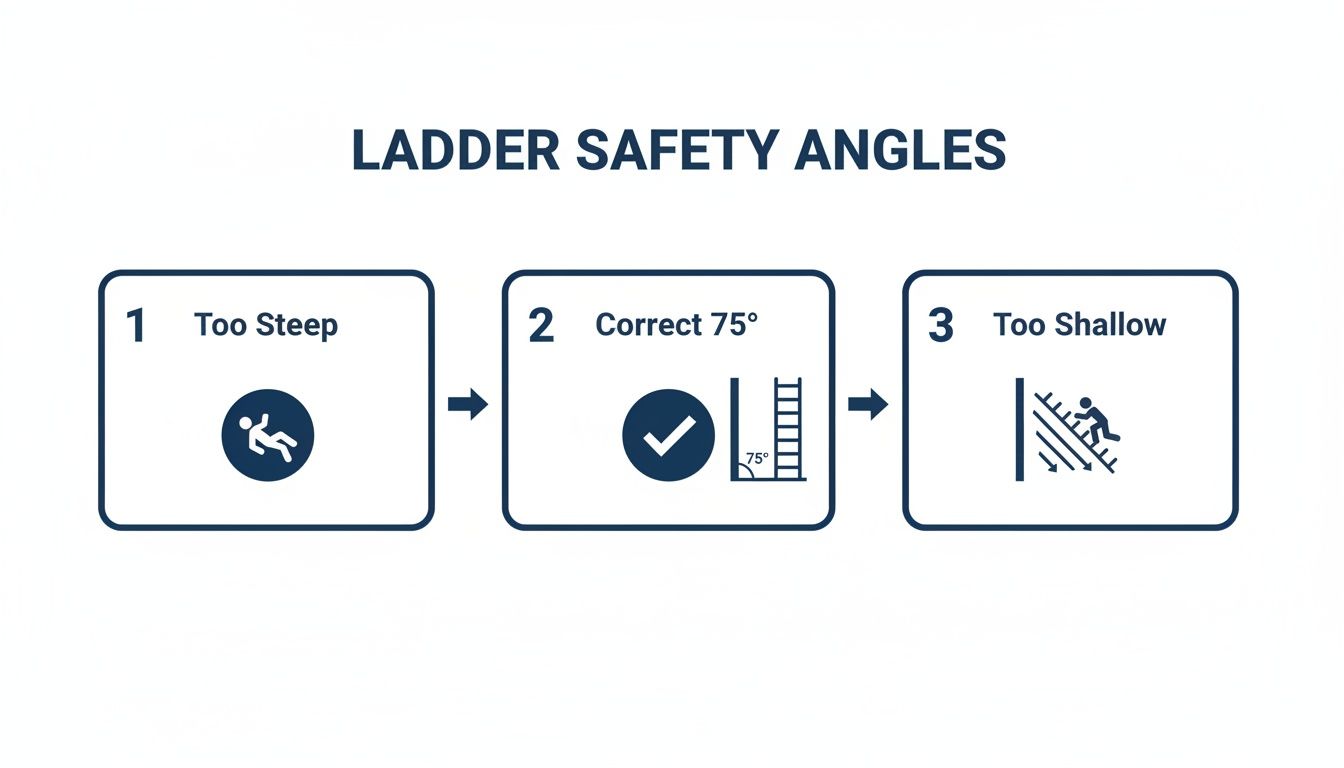 LADDER SAFETY ANGLES

1 Too Steep

2 Correct 75°

75°

3 Too Shallow