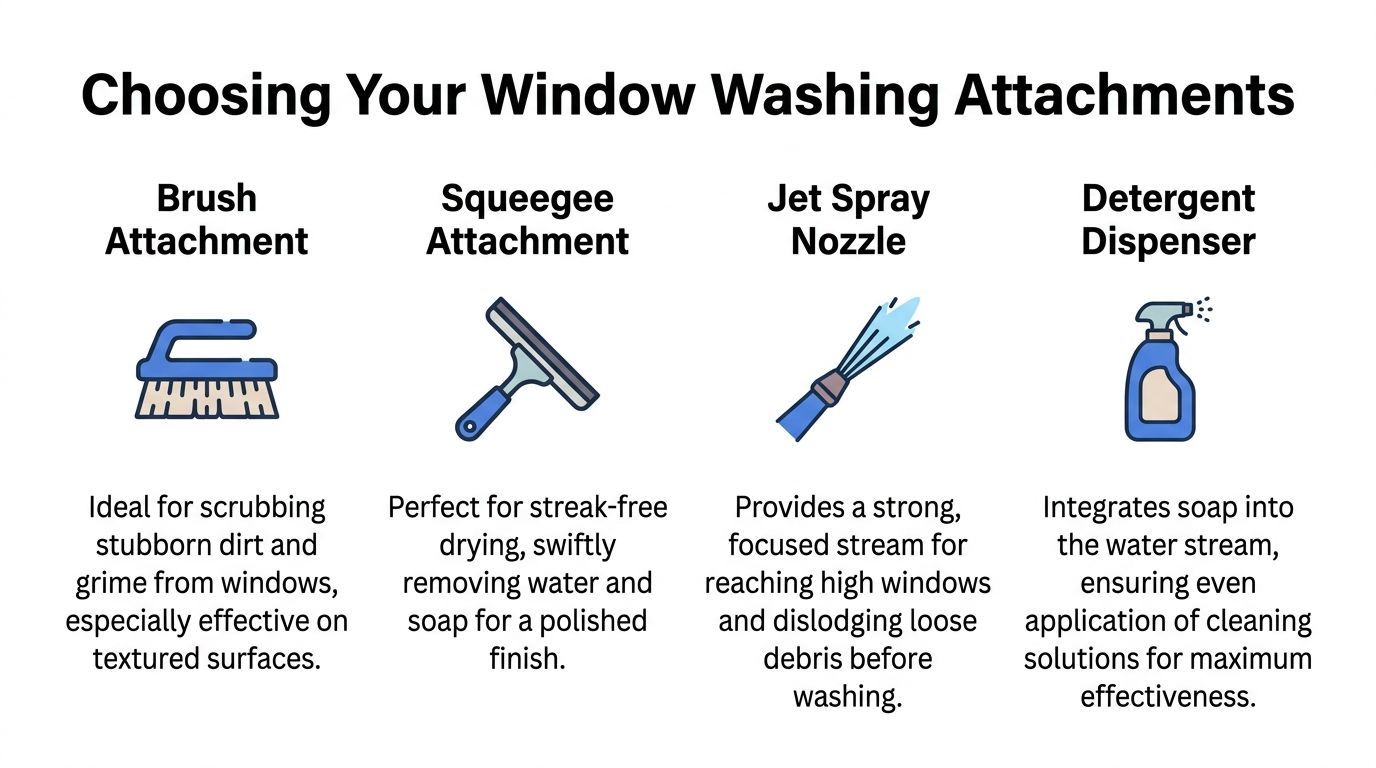 Choosing Your Window Washing Attachments

Brush Attachment

Ideal for scrubbing stubborn dirt and grime from windows, especially effective on textured surfaces.

Squeegee Attachment

Perfect for streak-free drying, swiftly removing water and soap for a polished finish.

Jet Spray Nozzle

Provides a strong, focused stream for reaching high windows and dislodging loose debris before washing.

Detergent Dispenser

Integrates soap into the water stream, ensuring even application of cleaning solutions for maximum effectiveness.