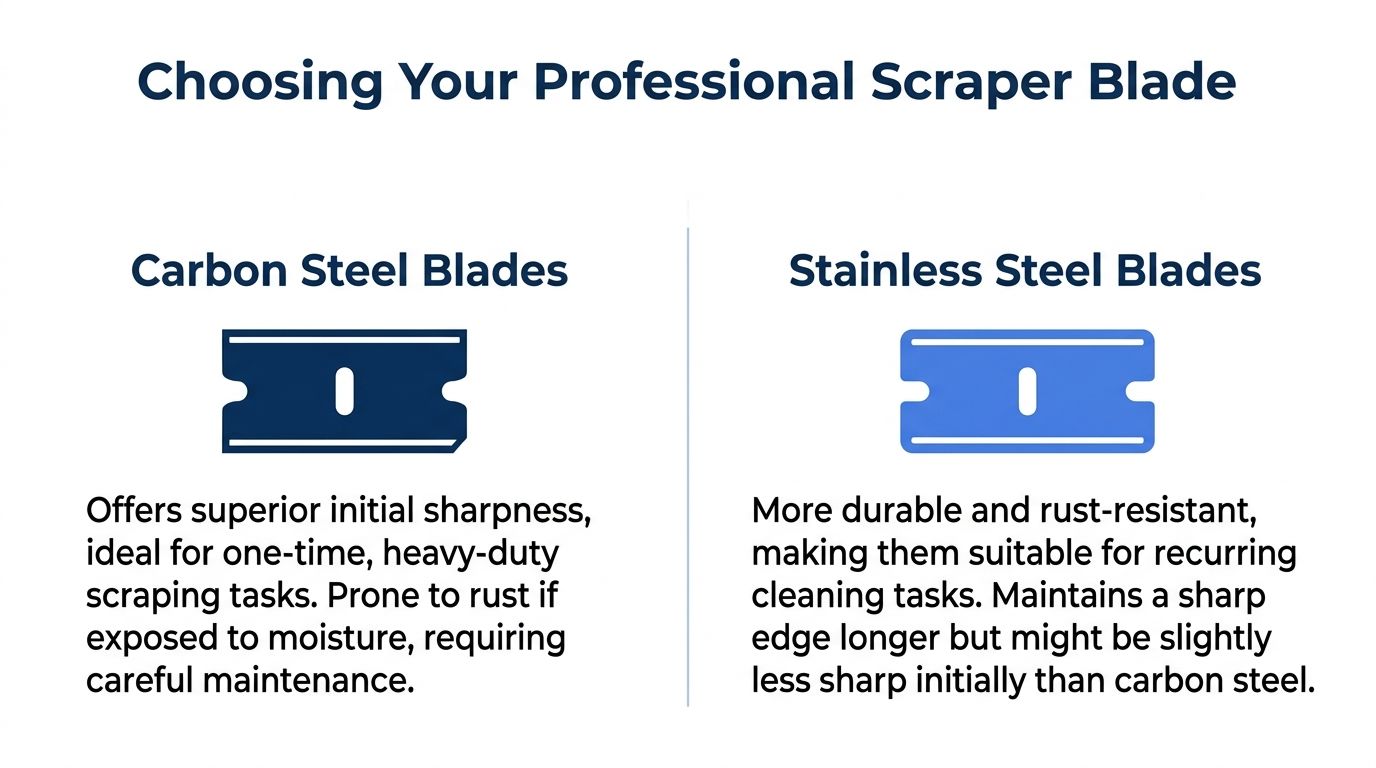 Choosing Your Professional Scraper Blade

Carbon Steel Blades

Offers superior initial sharpness, ideal for one-time, heavy-duty scraping tasks. Prone to rust if exposed to moisture, requiring careful maintenance.

Stainless Steel Blades

More durable and rust-resistant, making them suitable for recurring cleaning tasks. Maintains a sharp edge longer but might be slightly less sharp initially than carbon steel.