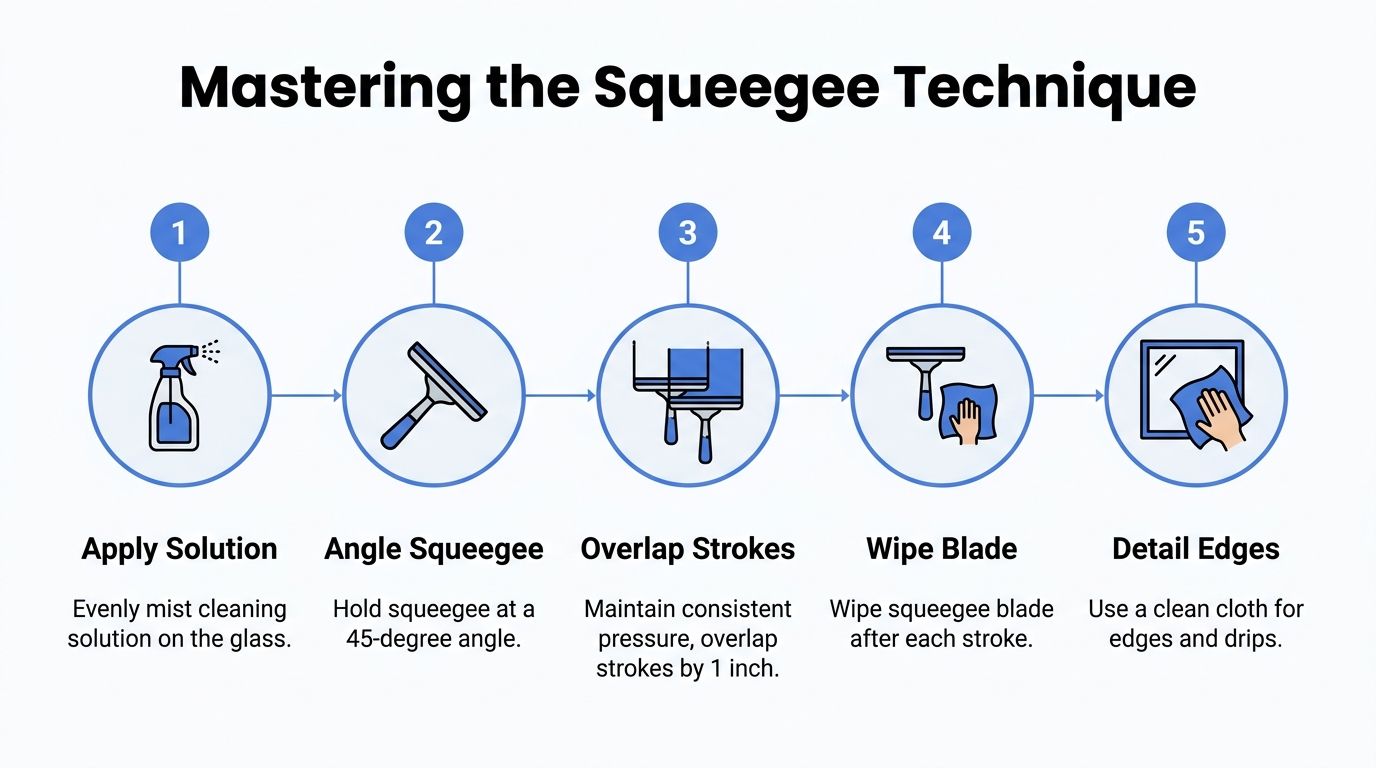 Mastering the Squeegee Technique

1

Apply Solution

Evenly mist cleaning solution on the glass.

2

Angle Squeegee

Hold squeegee at a 45-degree angle.

3

Overlap Strokes

Maintain consistent pressure, overlap strokes by 1 inch.

4

Wipe Blade

Wipe squeegee blade after each stroke.

5

Detail Edges

Use a clean cloth for edges and drips.