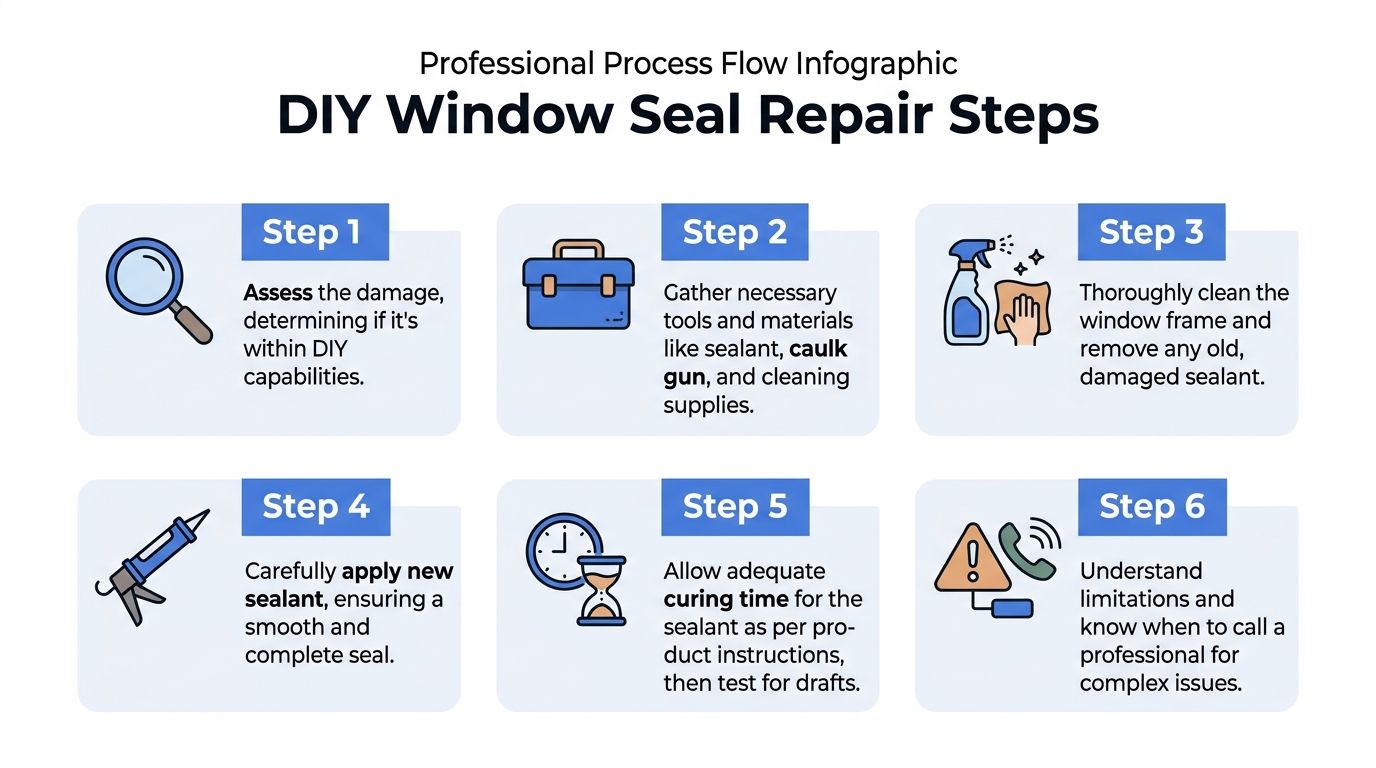 Professional Process Flow Infographic

DIY Window Seal Repair Steps

Step 1

Assess the damage, determining if it's within DIY capabilities.

Step 2

Gather necessary tools and materials like sealant, caulk gun, and cleaning supplies.

Step 3

Thoroughly clean the window frame and remove any old, damaged sealant.

Step 4

Carefully apply new sealant, ensuring a smooth and complete seal.

Step 5

Allow adequate curing time for the sealant as per product instructions, then test for drafts.

Step 6

Understand limitations and know when to call a professional for complex issues.