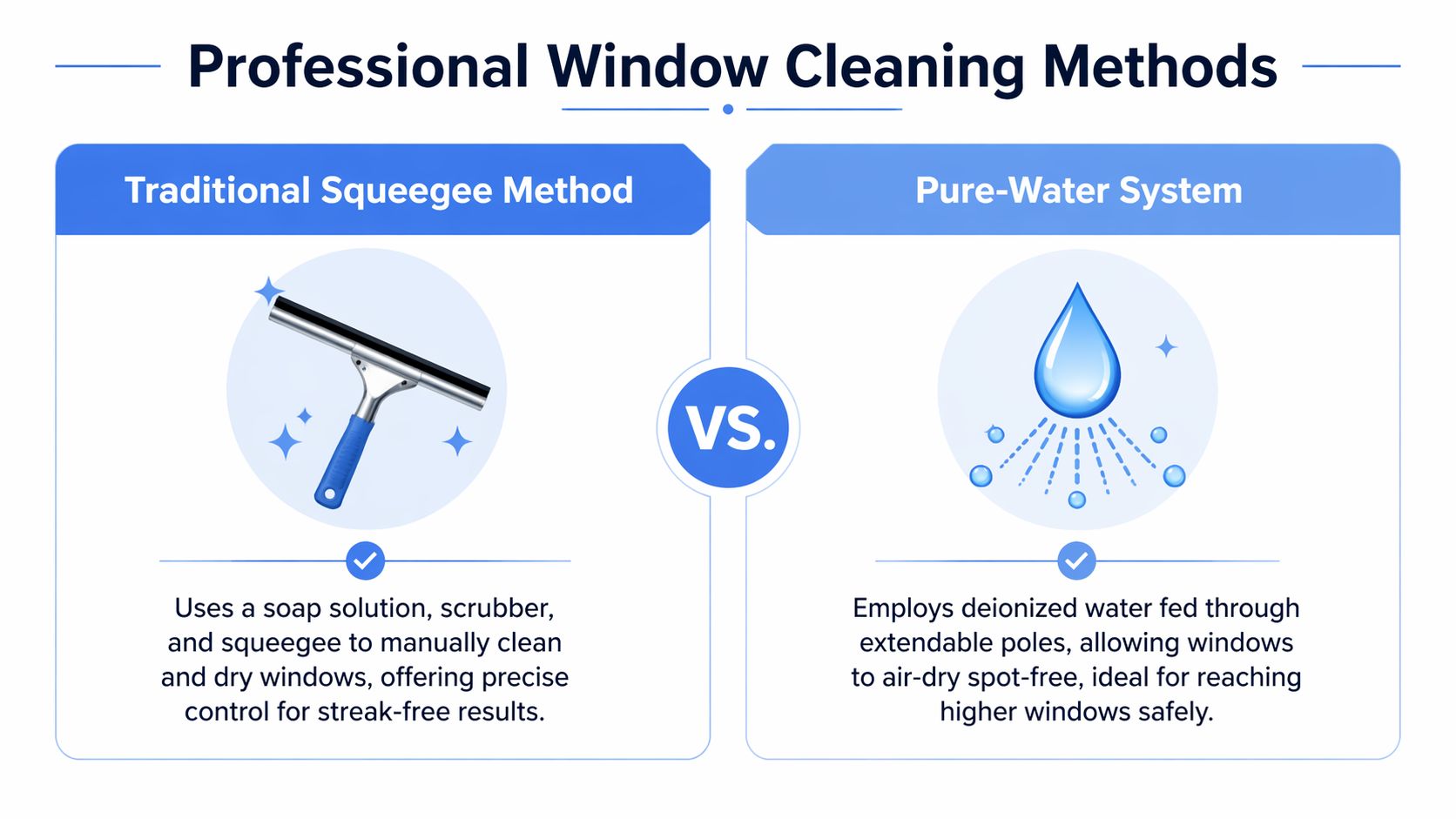 Professional Window Cleaning Methods

Traditional Squeegee Method

Uses a soap solution, scrubber, and squeegee to manually clean and dry windows, offering precise control for streak-free results.

VS.

Pure-Water System

Employs deionized water fed through extendable poles, allowing windows to air-dry spot-free, ideal for reaching higher windows safely.