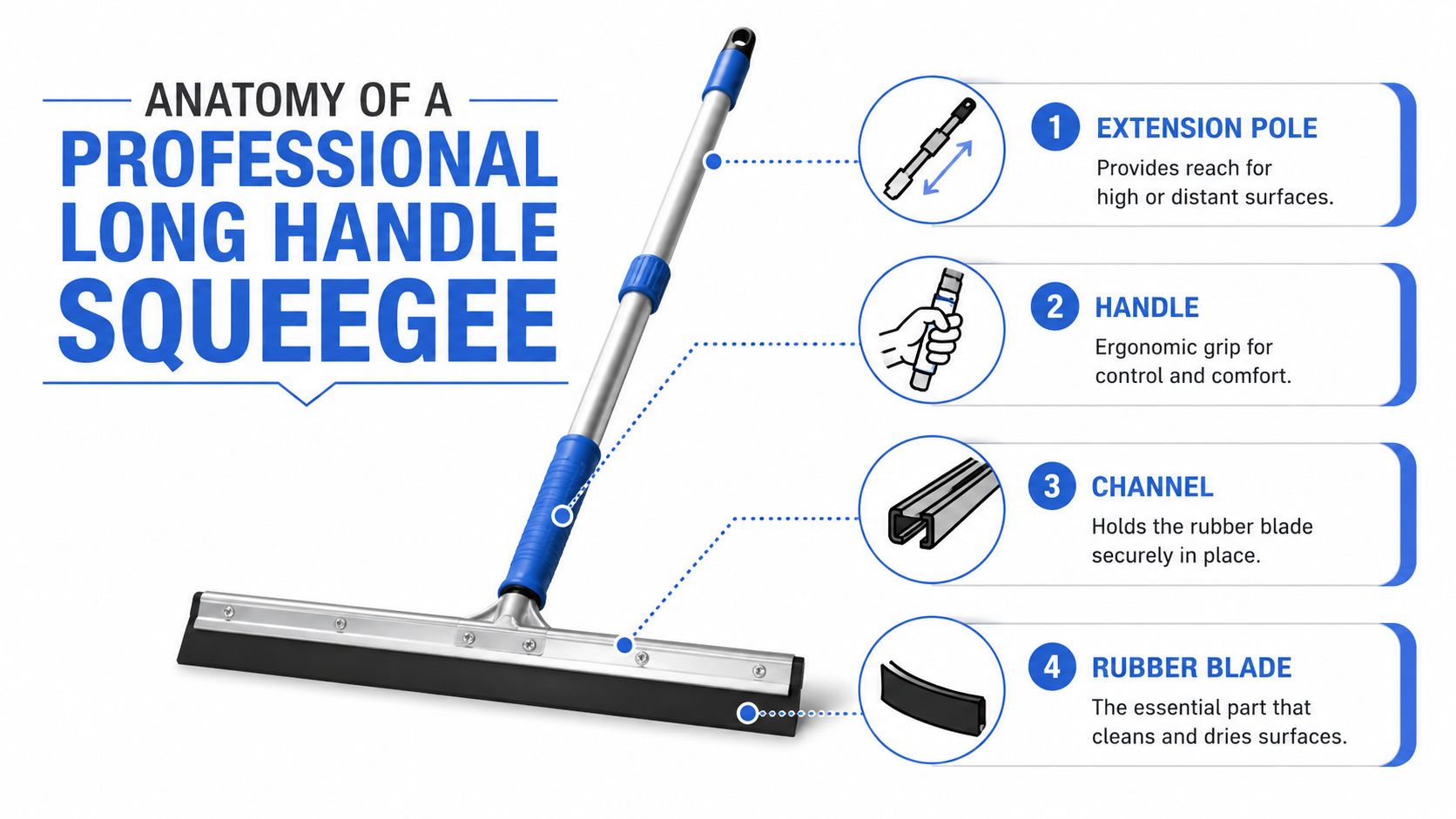 ANATOMY OF A
PROFESSIONAL LONG HANDLE SQUEEGEE

1 EXTENSION POLE
Provides reach for high or distant surfaces.

2 HANDLE
Ergonomic grip for control and comfort.

3 CHANNEL
Holds the rubber blade securely in place.

4 RUBBER BLADE
The essential part that cleans and dries surfaces.