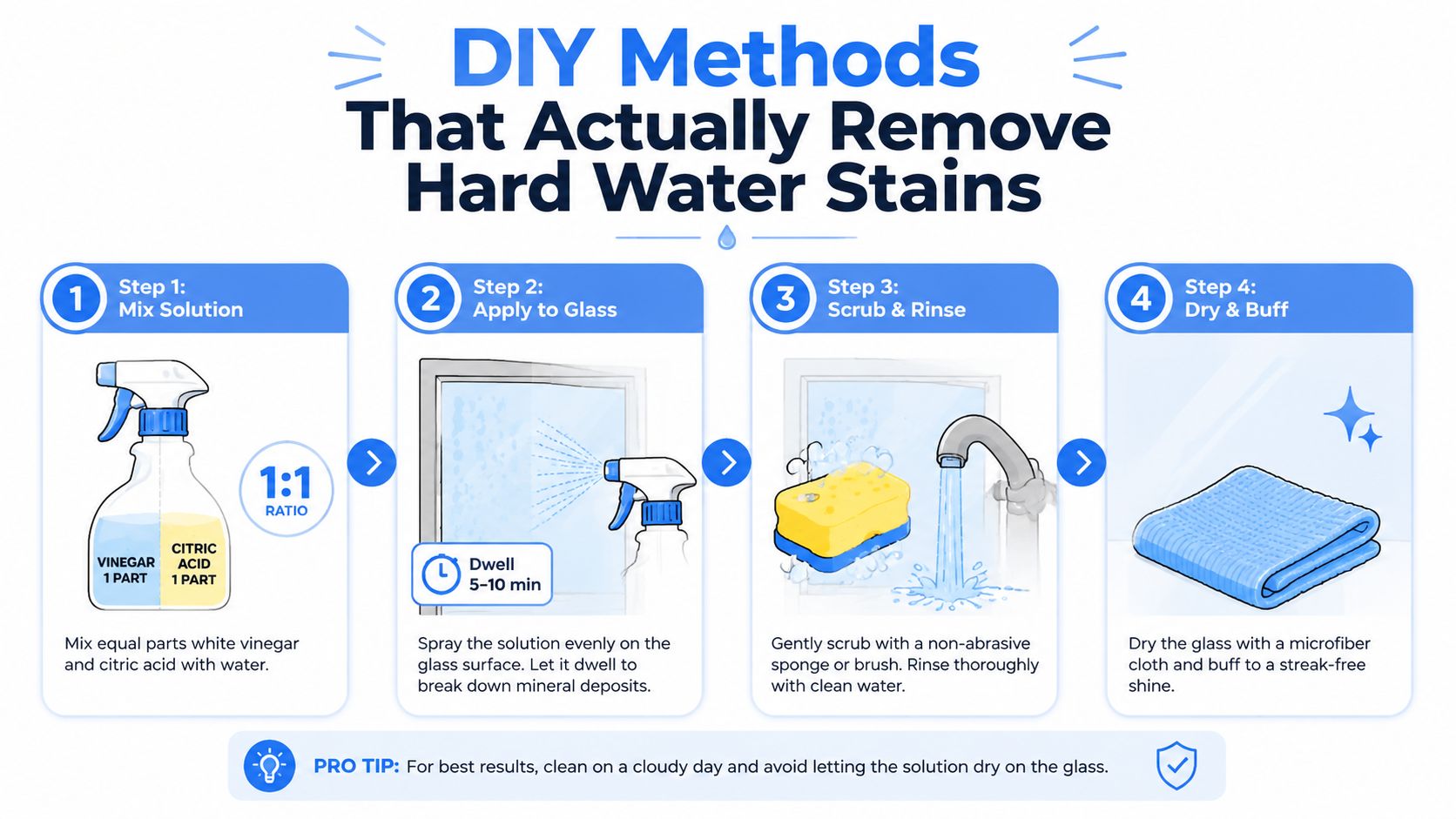 DIY Methods
That Actually Remove
Hard Water Stains

1 Step 1:
Mix Solution

1:1
RATIO

VINEGAR
1 PART

CITRIC
ACID
1 PART

Mix equal parts white vinegar and citric acid with water.

2 Step 2:
Apply to Glass

Dwell
5–10 min

Spray the solution evenly on the glass surface. Let it dwell to break down mineral deposits.

3 Step 3:
Scrub & Rinse

Gently scrub with a non-abrasive sponge or brush. Rinse thoroughly with clean water.

4 Step 4:
Dry & Buff

Dry the glass with a microfiber cloth and buff to a streak-free shine.

PRO TIP: For best results, clean on a cloudy day and avoid letting the solution dry on the glass.