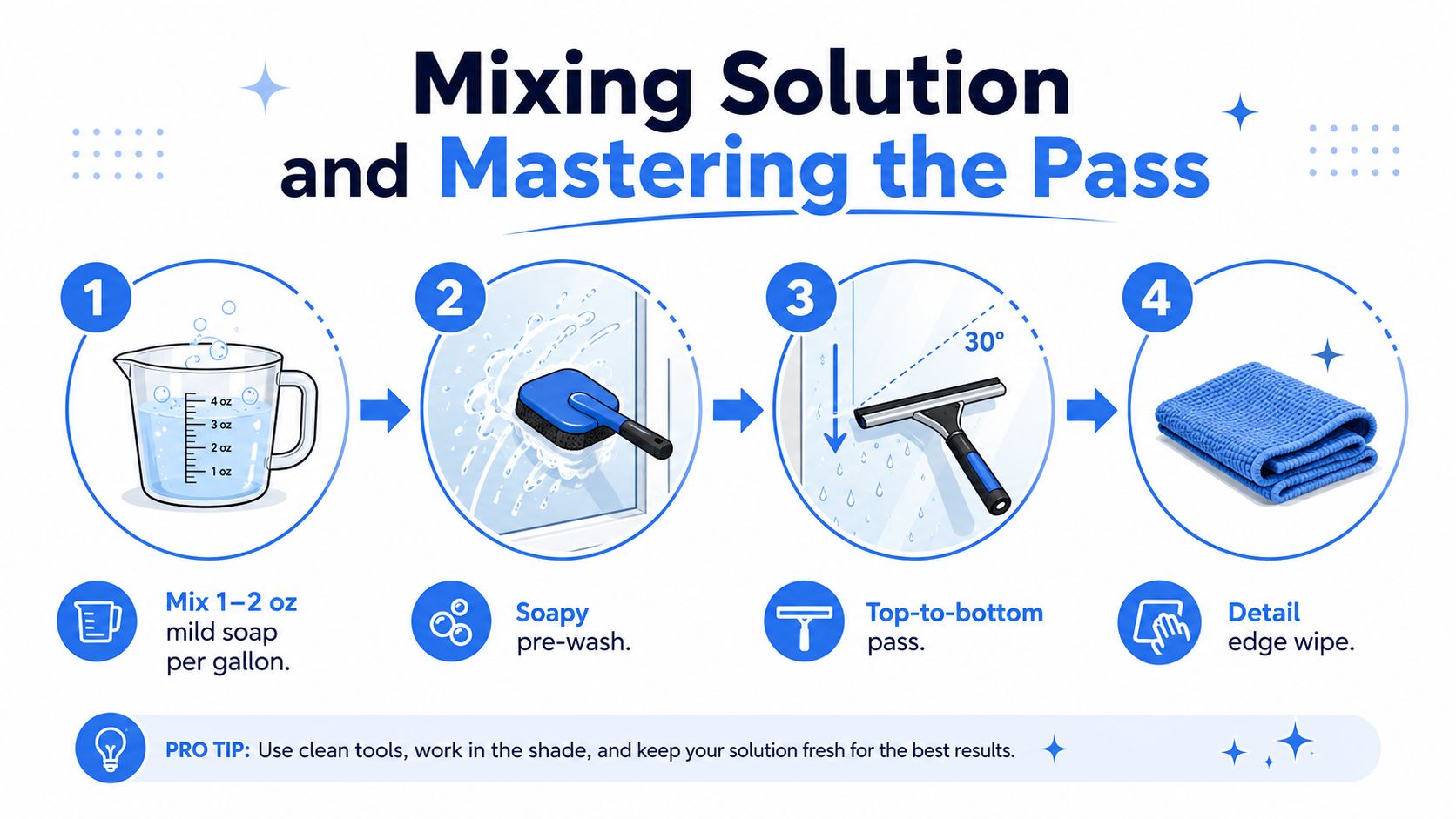 Mixing Solution and Mastering the Pass

1

4 oz
3 oz
2 oz
1 oz

2

3

30°

4

Mix 1–2 oz mild soap per gallon.

Soapy pre-wash.

Top-to-bottom pass.

Detail edge wipe.

PRO TIP: Use clean tools, work in the shade, and keep your solution fresh for the best results.