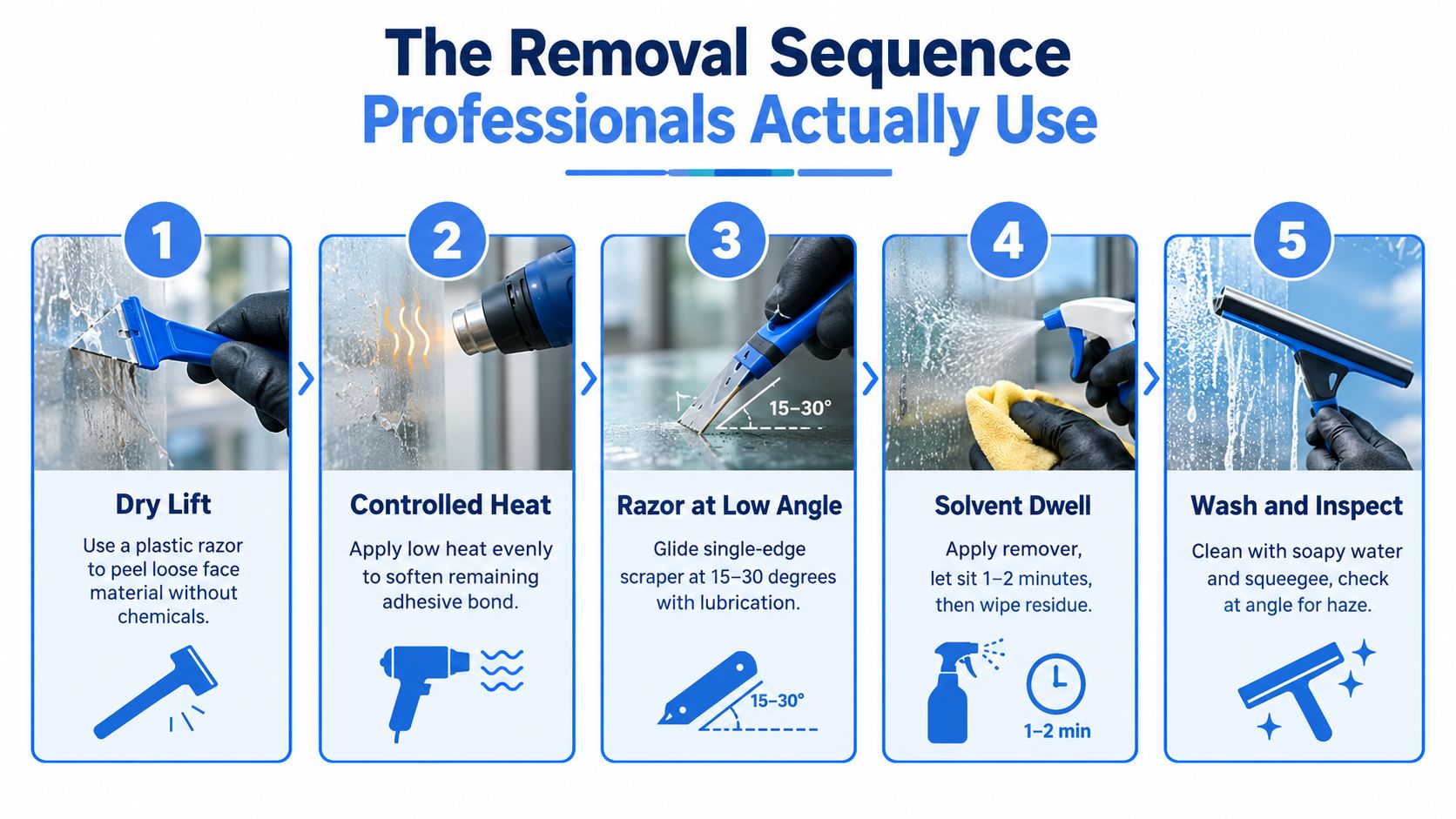 The Removal Sequence
Professionals Actually Use

1

Dry Lift

Use a plastic razor to peel loose face material without chemicals.

2

Controlled Heat

Apply low heat evenly to soften remaining adhesive bond.

3

15–30°

Razor at Low Angle

Glide single-edge scraper at 15–30 degrees with lubrication.

15–30°

4

Solvent Dwell

Apply remover, let sit 1–2 minutes, then wipe residue.

1–2 min

5

Wash and Inspect

Clean with soapy water and squeegee, check at angle for haze.