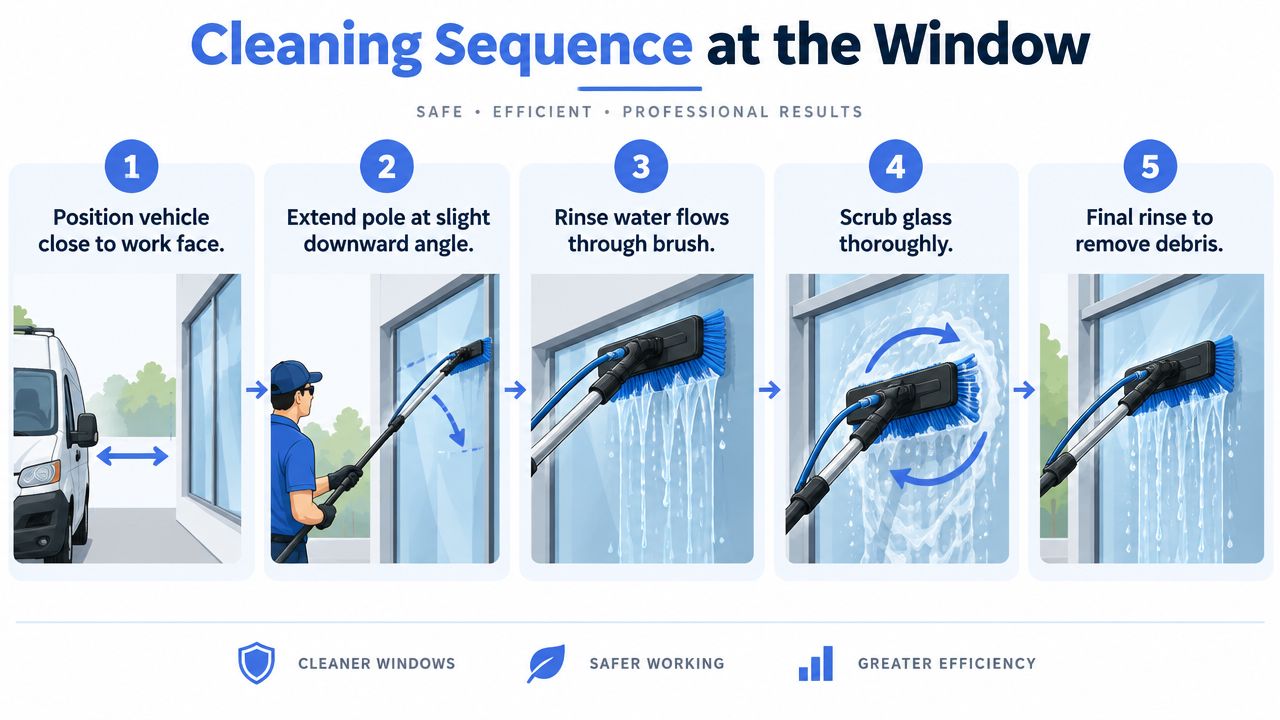 Cleaning Sequence at the Window

SAFE • EFFICIENT • PROFESSIONAL RESULTS

1
Position vehicle close to work face.

2
Extend pole at slight downward angle.

3
Rinse water flows through brush.

4
Scrub glass thoroughly.

5
Final rinse to remove debris.

CLEANER WINDOWS

SAFER WORKING

GREATER EFFICIENCY