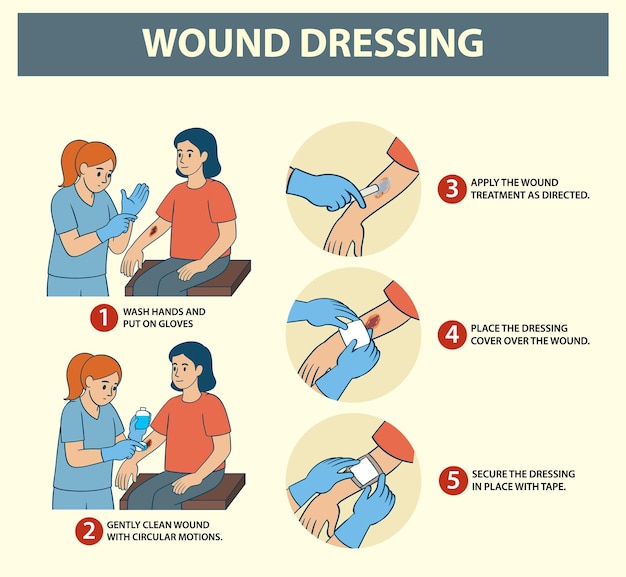 WOUND DRESSING

1 WASH HANDS AND PUT ON GLOVES

2 GENTLY CLEAN WOUND WITH CIRCULAR MOTIONS.

3 APPLY THE WOUND TREATMENT AS DIRECTED.

4 PLACE THE DRESSING COVER OVER THE WOUND.

5 SECURE THE DRESSING IN PLACE WITH TAPE.