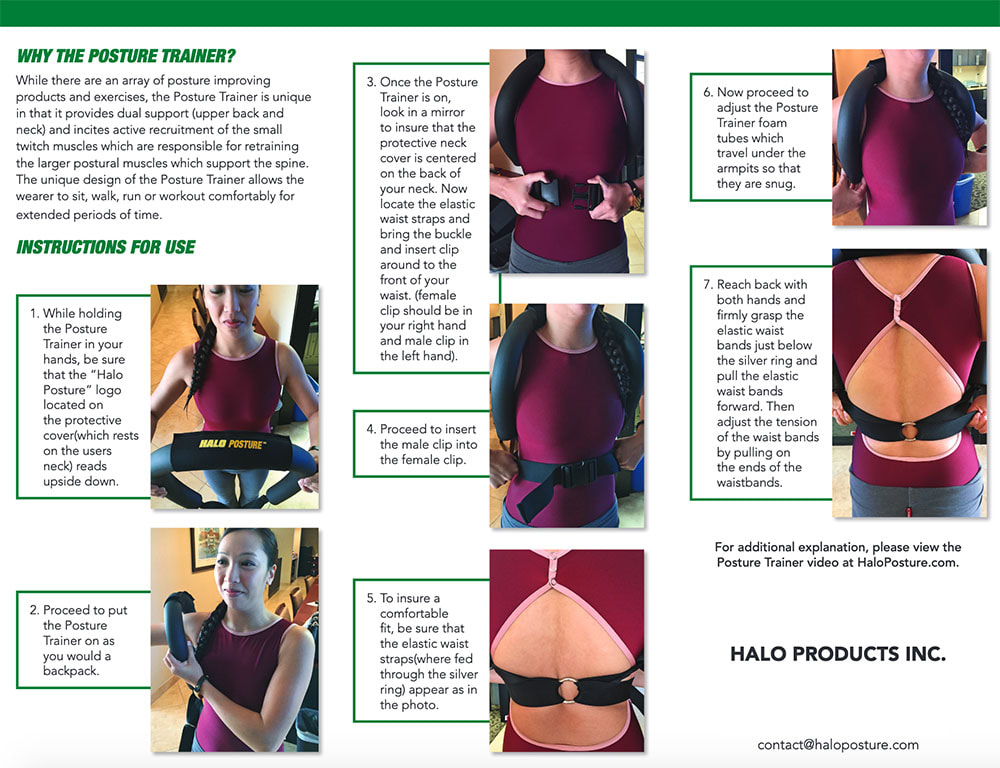 WHY THE POSTURE TRAINER?

While there are an array of posture improving products and exercises, the Posture Trainer is unique in that it provides dual support (upper back and neck) and incites active recruitment of the small twitch muscles which are responsible for retraining the larger postural muscles which support the spine. The unique design of the Posture Trainer allows the wearer to sit, walk, run or workout comfortably for extended periods of time.

INSTRUCTIONS FOR USE

1. While holding the Posture Trainer in your hands, be sure that the "Halo Posture" logo located on the protective cover(which rests on the users neck) reads upside down.

HALO POSTURE™

2. Proceed to put the Posture Trainer on as you would a backpack.

3. Once the Posture Trainer is on, look in a mirror to insure that the protective neck cover is centered on the back of your neck. Now locate the elastic waist straps and bring the buckle and insert clip around to the front of your waist. (female clip should be in your right hand and male clip in the left hand).

4. Proceed to insert the male clip into the female clip.

5. To insure a comfortable fit, be sure that the elastic waist straps(where fed through the silver ring) appear as in the photo.

6. Now proceed to adjust the Posture Trainer foam tubes which travel under the armpits so that they are snug.

7. Reach back with both hands and firmly grasp the elastic waist bands just below the silver ring and pull the elastic waist bands forward. Then adjust the tension of the waist bands by pulling on the ends of the waistbands.

For additional explanation, please view the Posture Trainer video at HaloPosture.com.

HALO PRODUCTS INC.

contact@haloposture.com