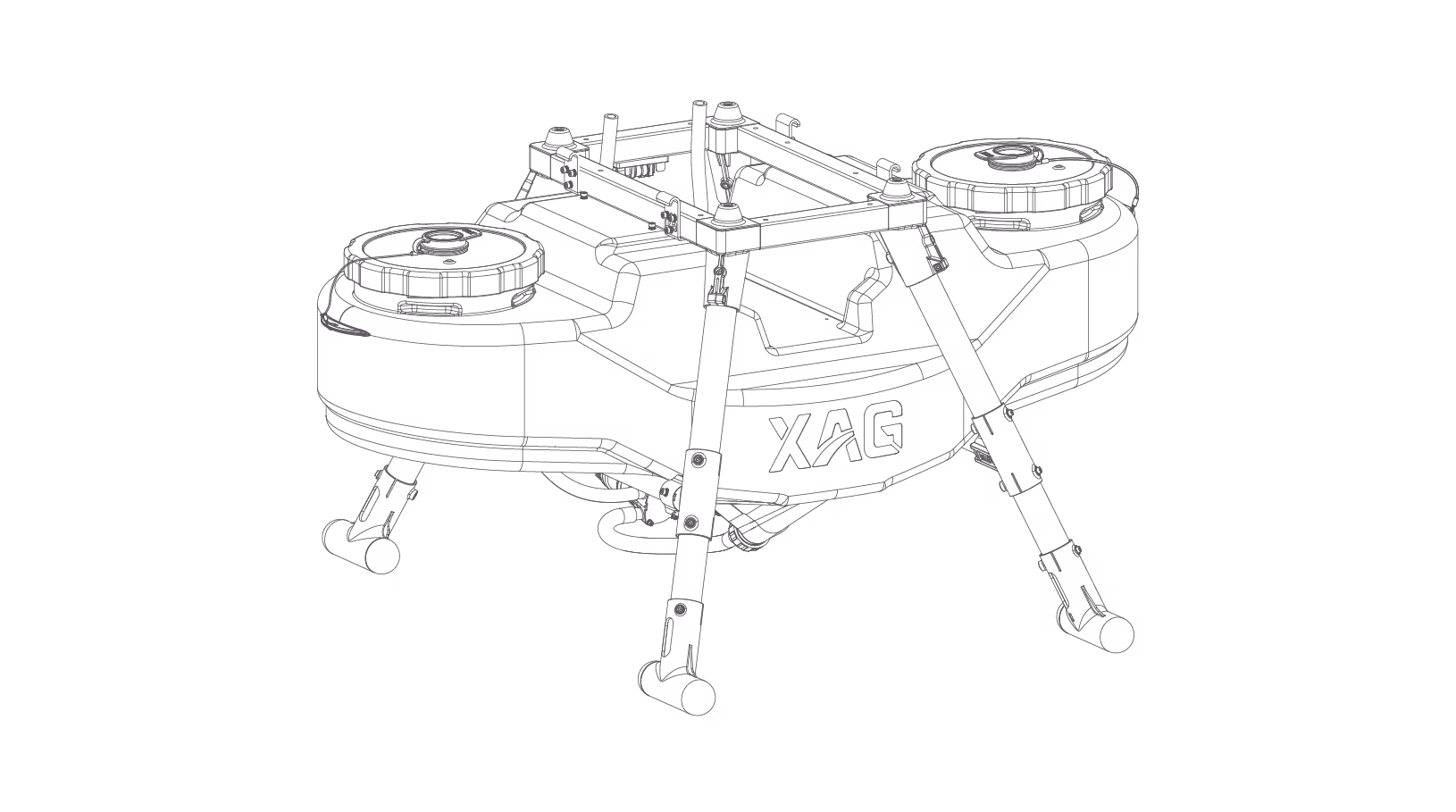 XAG