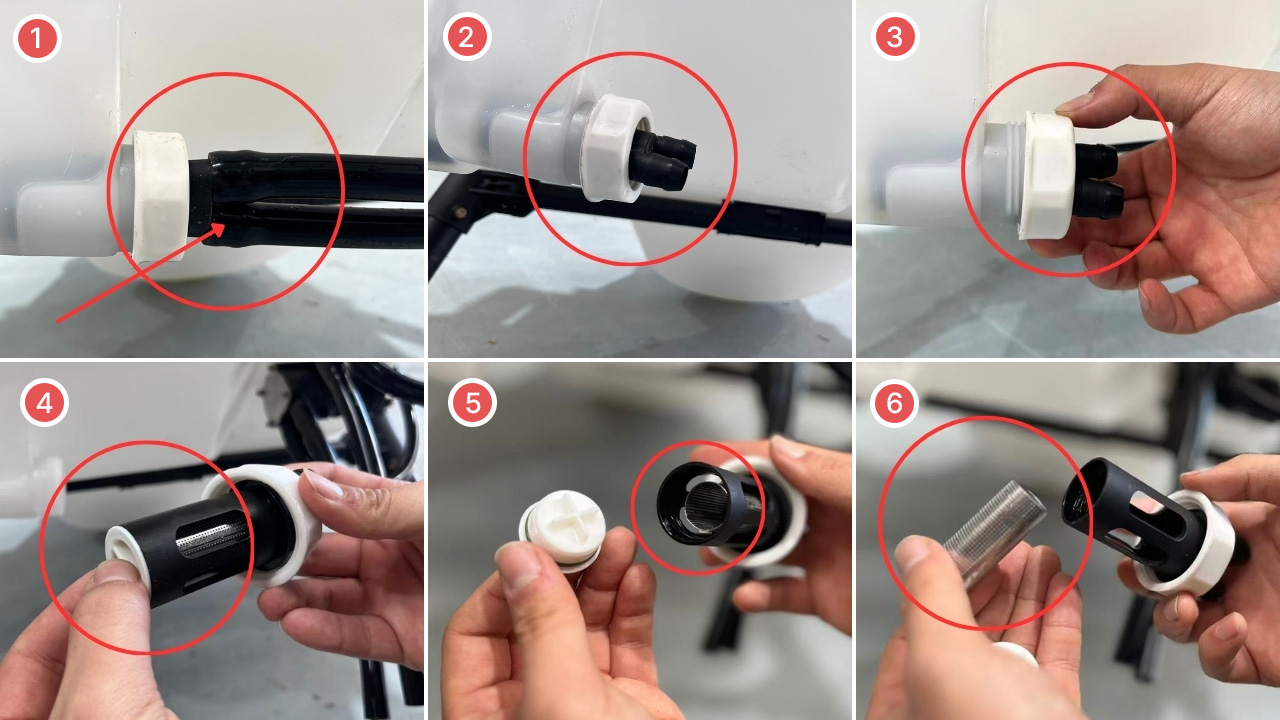 1
2
3
4
5
6