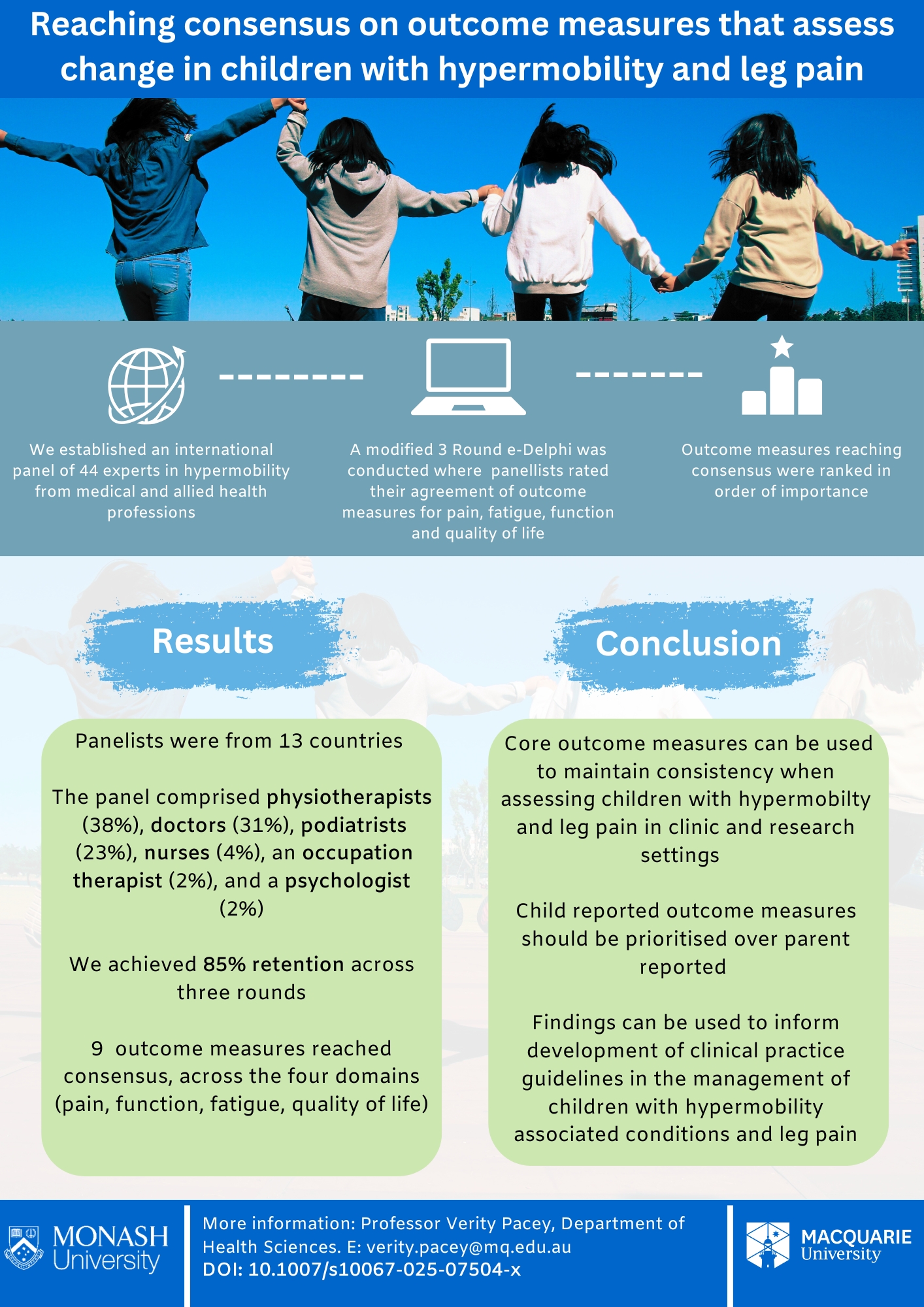 Reaching consensus on outcome measures that assess change in children with hypermobility and leg pain

We established an international panel of 44 experts in hypermobility from medical and allied health professions

A modified 3 Round e-Delphi was conducted where panellists rated their agreement of outcome measures for pain, fatigue, function and quality of life

Outcome measures reaching consensus were ranked in order of importance

Results

Panelists were from 13 countries

The panel comprised physiotherapists (38%), doctors (31%), podiatrists (23%), nurses (4%), an occupation therapist (2%), and a psychologist (2%)

We achieved 85% retention across three rounds

9 outcome measures reached consensus, across the four domains (pain, function, fatigue, quality of life)

Conclusion

Core outcome measures can be used to maintain consistency when assessing children with hypermobilty and leg pain in clinic and research settings

Child reported outcome measures should be prioritised over parent reported

Findings can be used to inform development of clinical practice guidelines in the management of children with hypermobility associated conditions and leg pain

MONASH University

More information: Professor Verity Pacey, Department of Health Sciences. E: verity.pacey@mq.edu.au
DOI: 10.1007/s10067-025-07504-x

MACQUARIE University