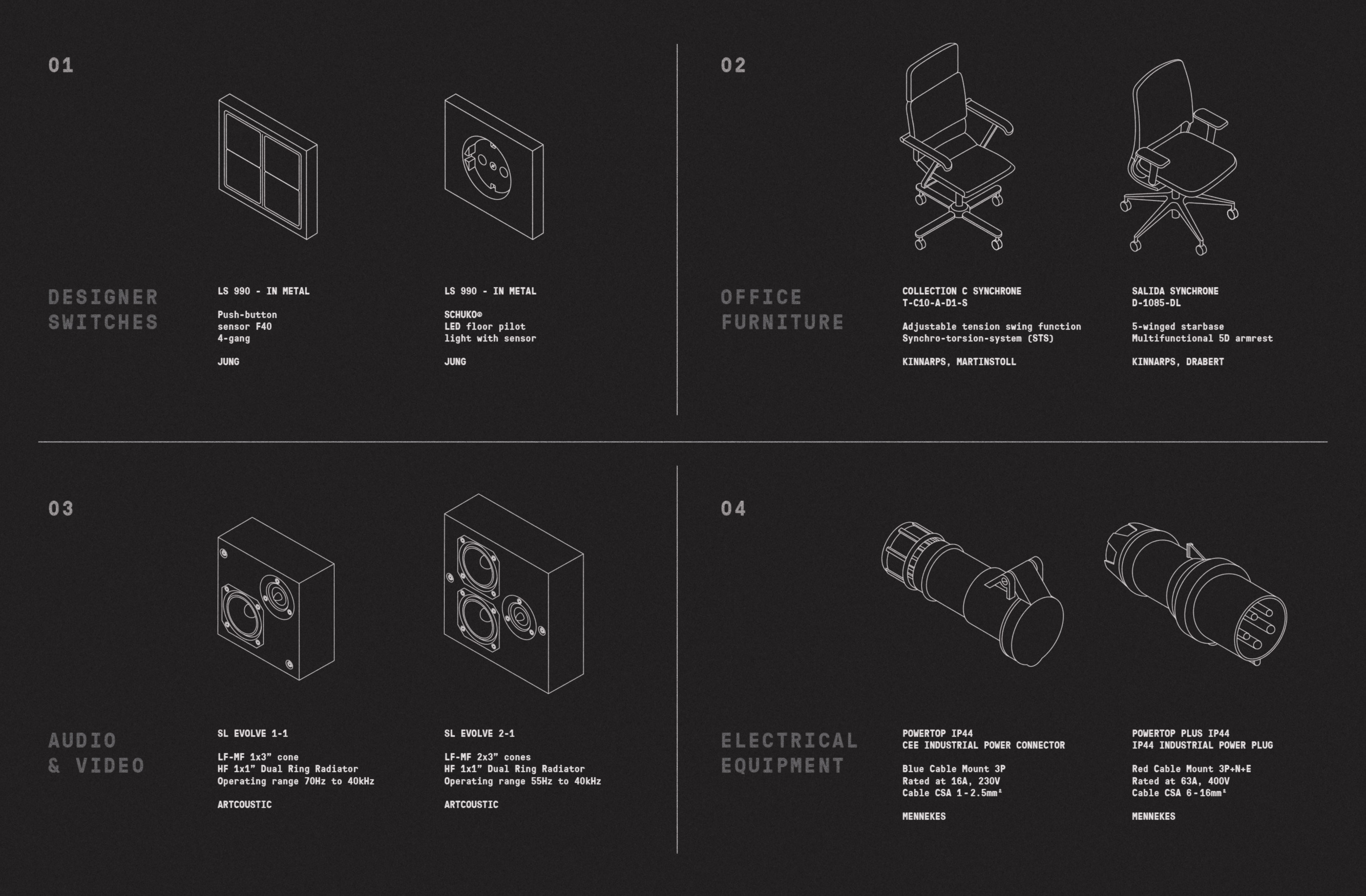 01

DESIGNER SWITCHES

LS 990 - IN METAL

Push-button
sensor F40
4-gang

JUNG

LS 990 - IN METAL

SCHUKO®
LED floor pilot
light with sensor

JUNG

02

OFFICE FURNITURE

COLLECTION C SYNCHRONE
T-C10-A-D1-S

Adjustable tension swing function
Synchro-torsion-system (STS)

KINNARPS, MARTINSTOLL

SALIDA SYNCHRONE
D-1085-DL

5-winged starbase
Multifunctional 5D armrest

KINNARPS, DRABERT

03

AUDIO & VIDEO

SL EVOLVE 1-1

LF-MF 1x3" cone
HF 1x1" Dual Ring Radiator
Operating range 70Hz to 40kHz

ARTCOUSTIC

SL EVOLVE 2-1

LF-MF 2x3" cones
HF 1x1" Dual Ring Radiator
Operating range 55Hz to 40kHz

ARTCOUSTIC

04

ELECTRICAL EQUIPMENT

POWERTOP IP44
CEE INDUSTRIAL POWER CONNECTOR

Blue Cable Mount 3P
Rated at 16A, 230V
Cable CSA 1-2.5mm²

MENNEKES

POWERTOP PLUS IP44
IP44 INDUSTRIAL POWER PLUG

Red Cable Mount 3P+N+E
Rated at 63A, 400V
Cable CSA 6-16mm²

MENNEKES