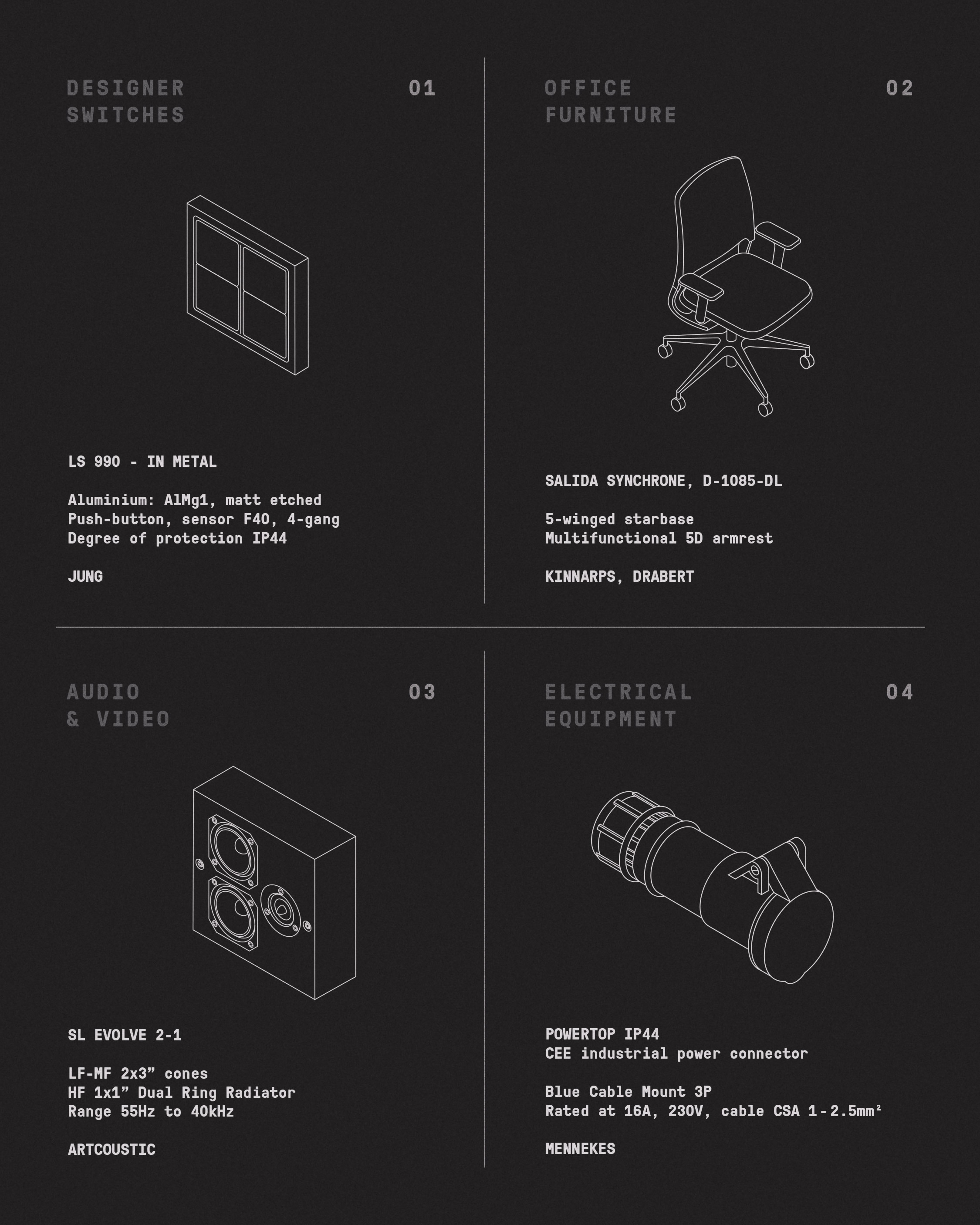 DESIGNER SWITCHES

01

LS 990 - IN METAL

Aluminium: AlMg1, matt etched
Push-button, sensor F40, 4-gang
Degree of protection IP44

JUNG

OFFICE FURNITURE

02

SALIDA SYNCHRONE, D-1085-DL

5-winged starbase
Multifunctional 5D armrest

KINNARPS, DRABERT

AUDIO & VIDEO

03

SL EVOLVE 2-1

LF-MF 2x3” cones
HF 1x1” Dual Ring Radiator
Range 55Hz to 40kHz

ARTCOUSTIC

ELECTRICAL EQUIPMENT

04

POWERTOP IP44
CEE industrial power connector

Blue Cable Mount 3P
Rated at 16A, 230V, cable CSA 1-2.5mm²

MENNEKES