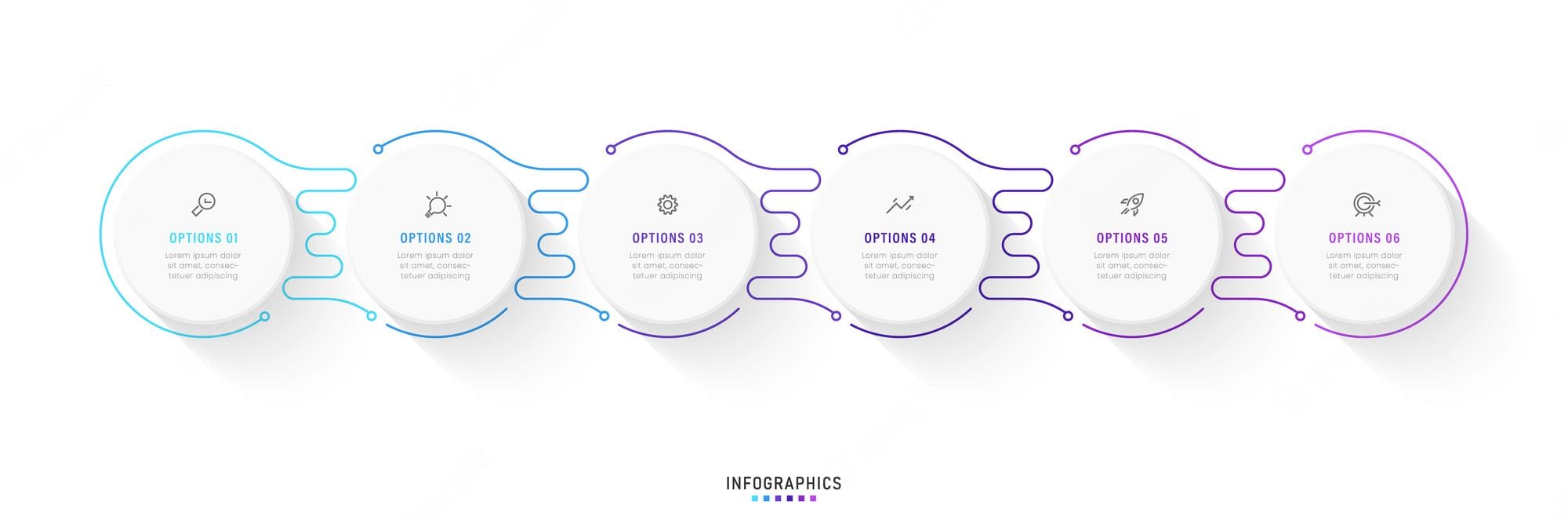 OPTIONS 01
Lorem ipsum dolor sit amet, consectetuer adipiscing

OPTIONS 02
Lorem ipsum dolor sit amet, consectetuer adipiscing

OPTIONS 03
Lorem ipsum dolor sit amet, consectetuer adipiscing

OPTIONS 04
Lorem ipsum dolor sit amet, consectetuer adipiscing

OPTIONS 05
Lorem ipsum dolor sit amet, consectetuer adipiscing

OPTIONS 06
Lorem ipsum dolor sit amet, consectetuer adipiscing

INFOGRAPHICS