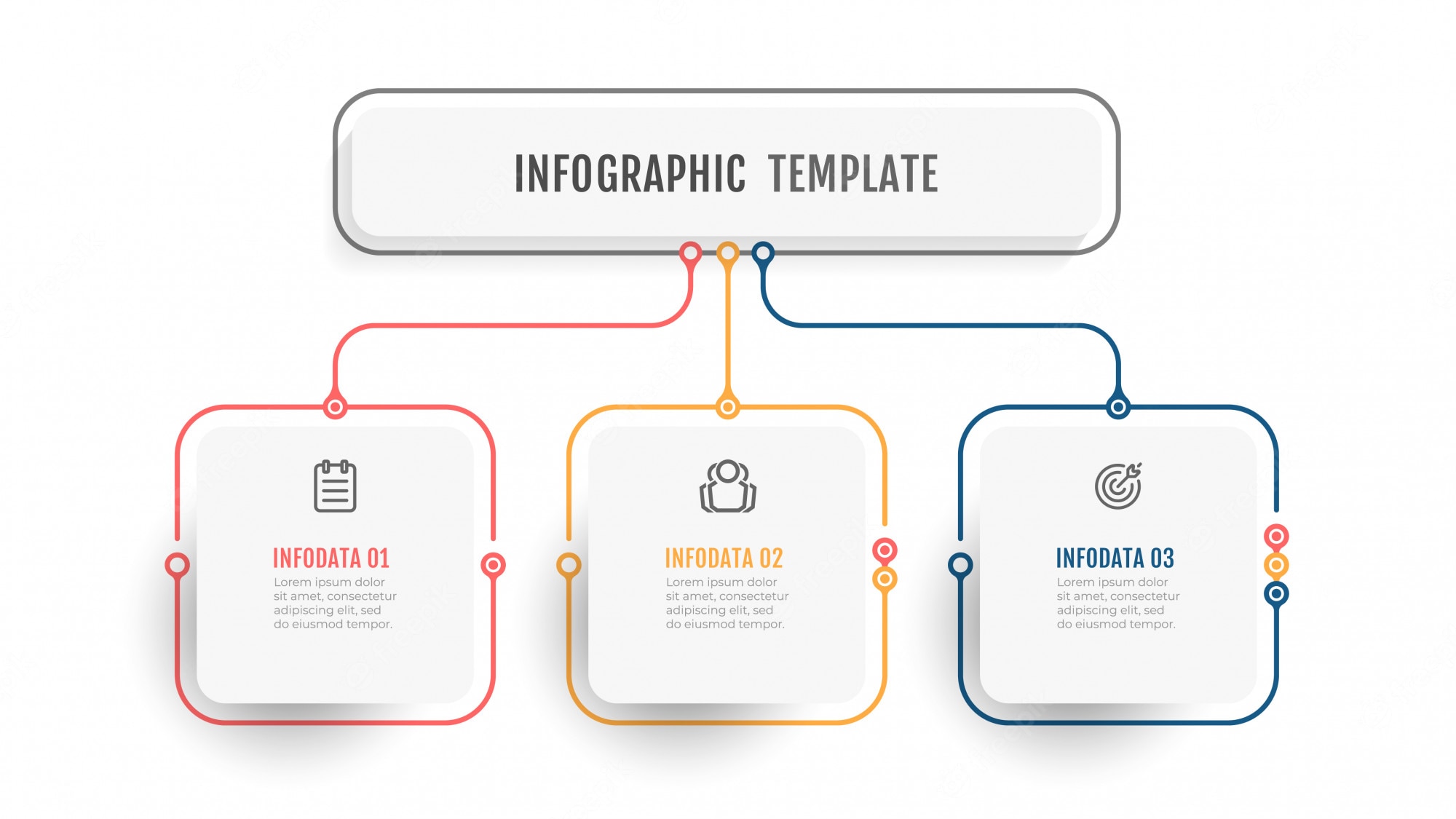 INFOGRAPHIC TEMPLATE

INFODATA 01
Lorem ipsum dolor sit amet, consectetur adipiscing elit, sed do eiusmod tempor.

INFODATA 02
Lorem ipsum dolor sit amet, consectetur adipiscing elit, sed do eiusmod tempor.

INFODATA 03
Lorem ipsum dolor sit amet, consectetur adipiscing elit, sed do eiusmod tempor.