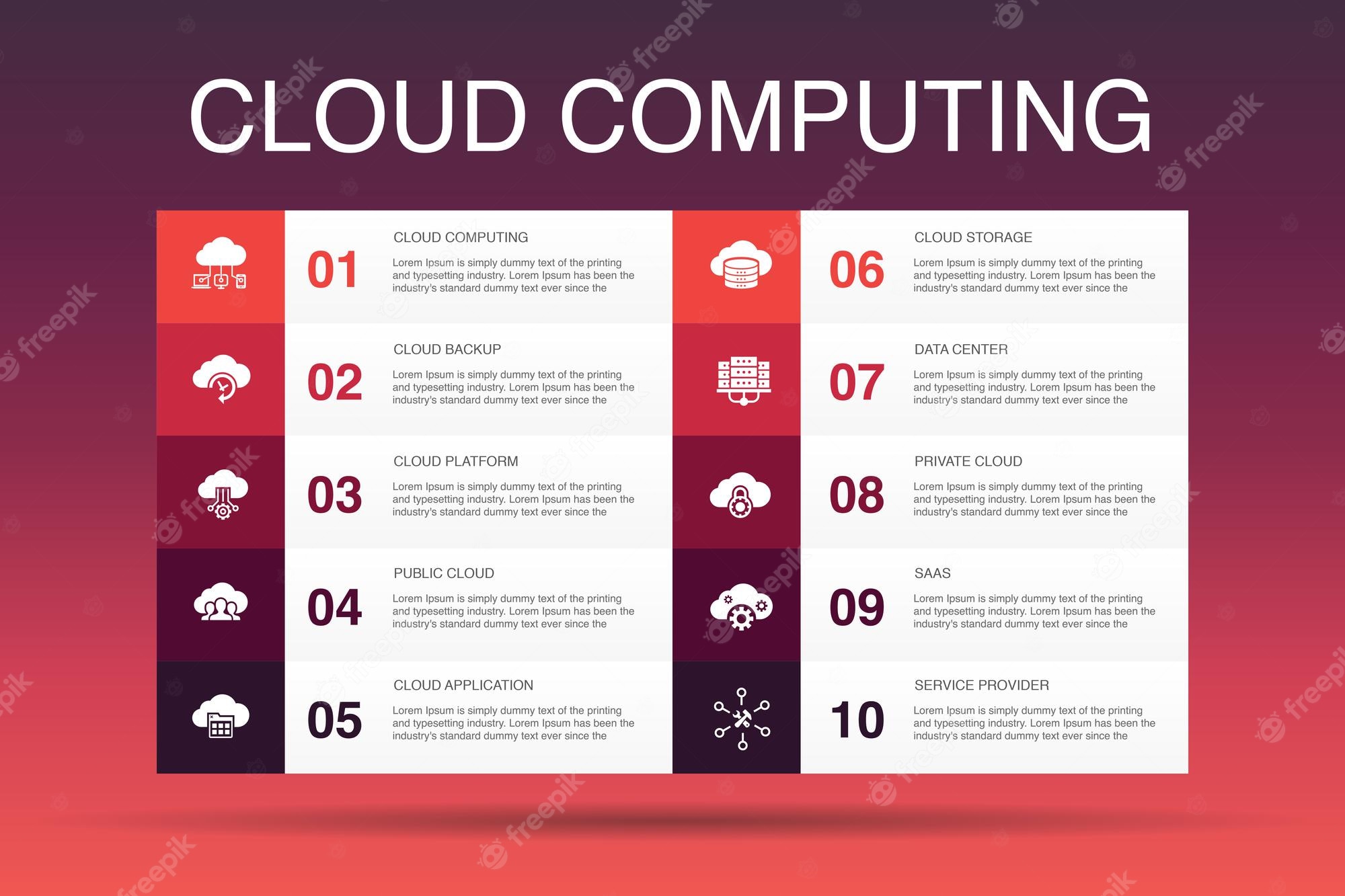 CLOUD COMPUTING

01
CLOUD COMPUTING
Lorem Ipsum is simply dummy text of the printing and typesetting industry. Lorem Ipsum has been the industry's standard dummy text ever since the

02
CLOUD BACKUP
Lorem Ipsum is simply dummy text of the printing and typesetting industry. Lorem Ipsum has been the industry's standard dummy text ever since the

03
CLOUD PLATFORM
Lorem Ipsum is simply dummy text of the printing and typesetting industry. Lorem Ipsum has been the industry's standard dummy text ever since the

04
PUBLIC CLOUD
Lorem Ipsum is simply dummy text of the printing and typesetting industry. Lorem Ipsum has been the industry's standard dummy text ever since the

05
CLOUD APPLICATION
Lorem Ipsum is simply dummy text of the printing and typesetting industry. Lorem Ipsum has been the industry's standard dummy text ever since the

06
CLOUD STORAGE
Lorem Ipsum is simply dummy text of the printing and typesetting industry. Lorem Ipsum has been the industry's standard dummy text ever since the

07
DATA CENTER
Lorem Ipsum is simply dummy text of the printing and typesetting industry. Lorem Ipsum has been the industry's standard dummy text ever since the

08
PRIVATE CLOUD
Lorem Ipsum is simply dummy text of the printing and typesetting industry. Lorem Ipsum has been the industry's standard dummy text ever since the

09
SAAS
Lorem Ipsum is simply dummy text of the printing and typesetting industry. Lorem Ipsum has been the industry's standard dummy text ever since the

10
SERVICE PROVIDER
Lorem Ipsum is simply dummy text of the printing and typesetting industry. Lorem Ipsum has been the industry's standard dummy text ever since the

freepik