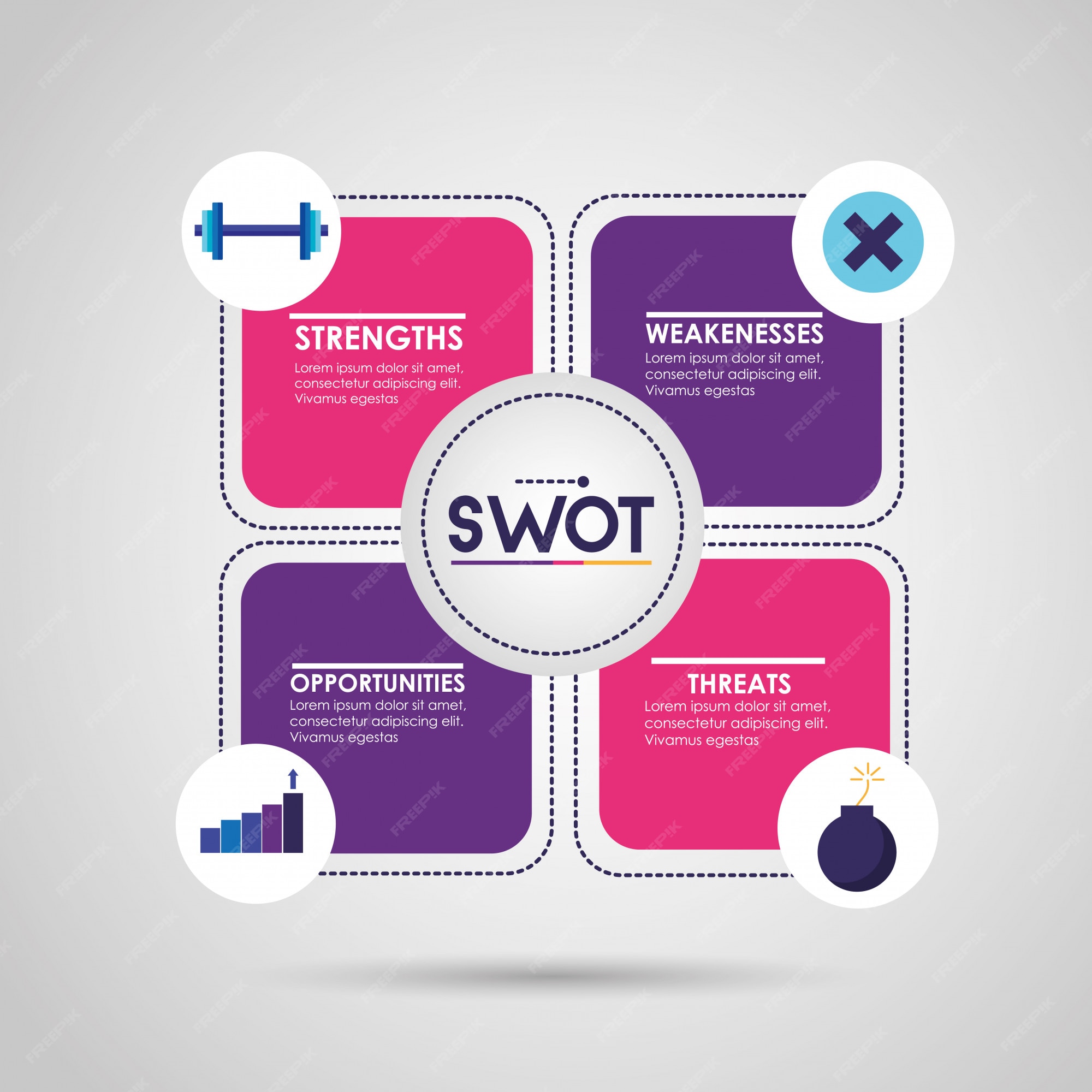 STRENGTHS
Lorem ipsum dolor sit amet, consectetur adipiscing elit. Vivamus egestas

WEAKENESSES
Lorem ipsum dolor sit amet, consectetur adipiscing elit. Vivamus egestas

SWOT

OPPORTUNITIES
Lorem ipsum dolor sit amet, consectetur adipiscing elit. Vivamus egestas

THREATS
Lorem ipsum dolor sit amet, consectetur adipiscing elit. Vivamus egestas

FREEPIK