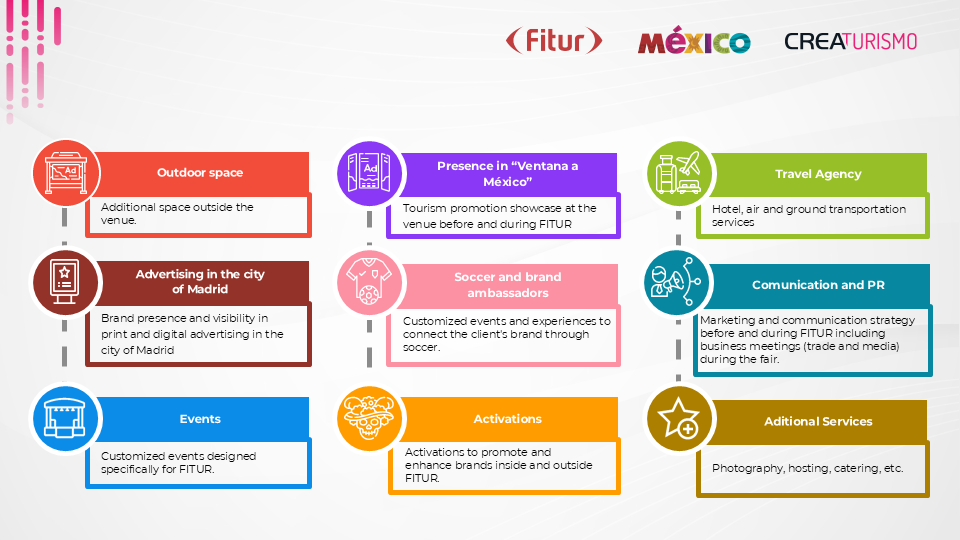 Fitur MÉXICO CREATURISMO

Outdoor space

Additional space outside the venue.

Advertising in the city of Madrid

Brand presence and visibility in print and digital advertising in the city of Madrid

Events

Customized events designed specifically for FITUR.

Presence in "Ventana a México"

Tourism promotion showcase at the venue before and during FITUR

Soccer and brand ambassadors

Customized events and experiences to connect the client's brand through soccer.

Activations

Activations to promote and enhance brands inside and outside FITUR.

Travel Agency

Hotel, air and ground transportation services

Comunication and PR

Marketing and communication strategy before and during FITUR including business meetings (trade and media) during the fair.

Aditional Services

Photography, hosting, catering, etc.