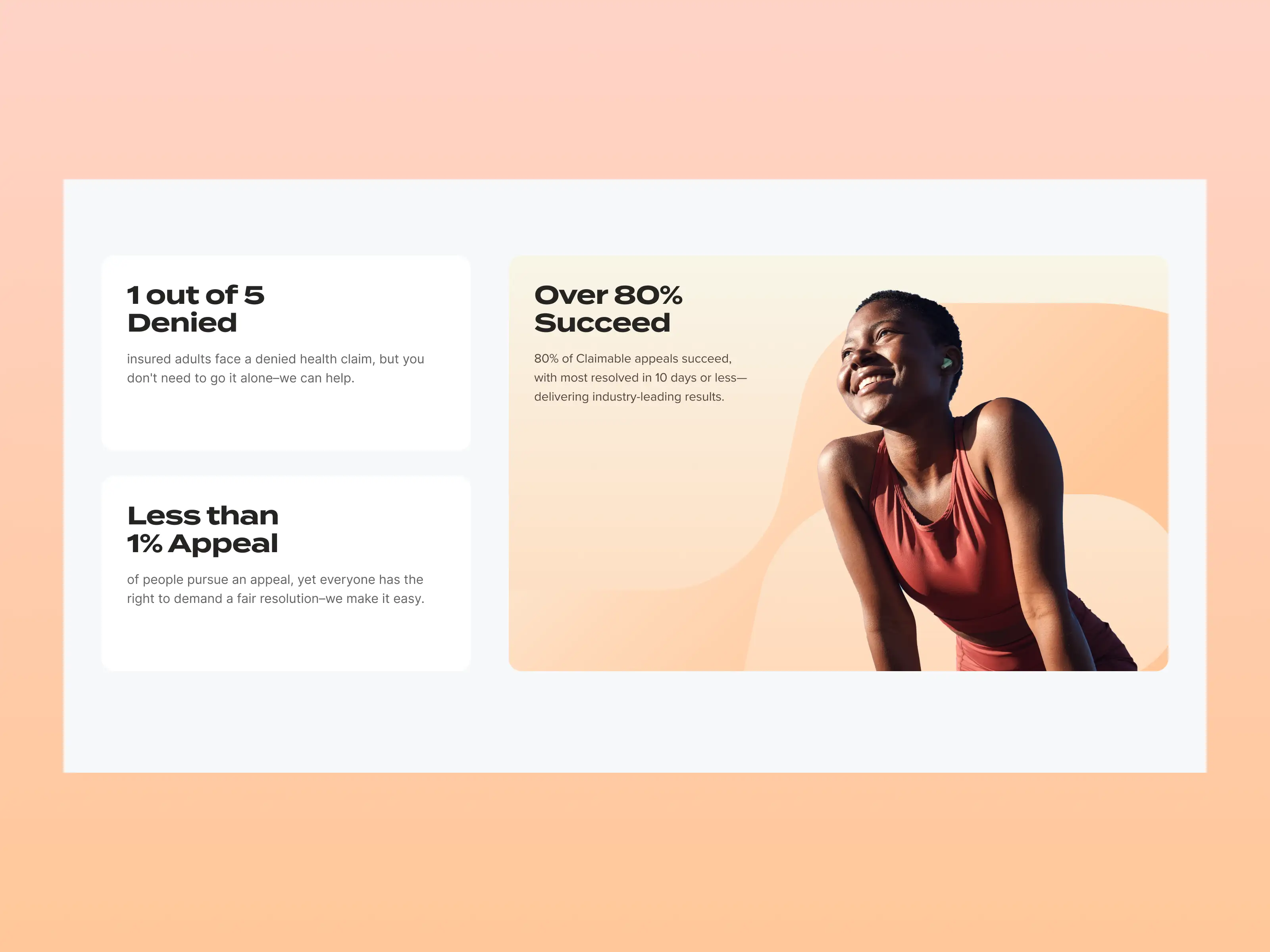 1 out of 5
Denied

insured adults face a denied health claim, but you don't need to go it alone–we can help.

Less than
1% Appeal

of people pursue an appeal, yet everyone has the right to demand a fair resolution–we make it easy.

Over 80%
Succeed

80% of Claimable appeals succeed, with most resolved in 10 days or less—delivering industry-leading results.