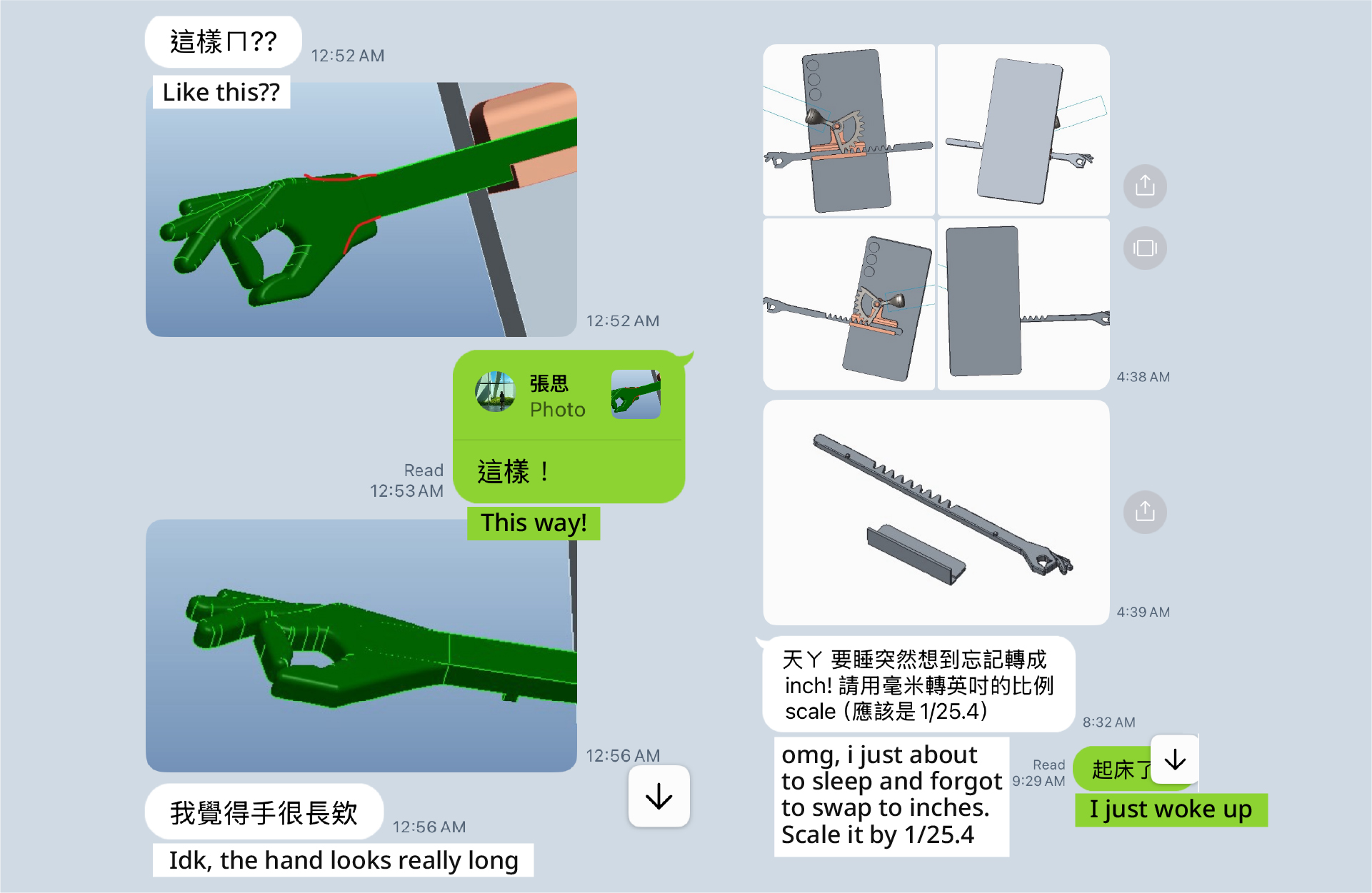 這樣ㄇ??
12:52 AM
Like this??

12:52 AM

張思
Photo
這樣！
Read
12:53 AM
This way!

12:56 AM

我覺得手很長欸
12:56 AM
Idk, the hand looks really long

4:38 AM

4:39 AM

天ㄚ 要睡突然想到忘記轉成 inch! 請用毫米轉英吋的比例 scale (應該是 1/25.4)
8:32 AM
omg, i just about to sleep and forgot to swap to inches. Scale it by 1/25.4

Read
9:29 AM
起床了
I just woke up