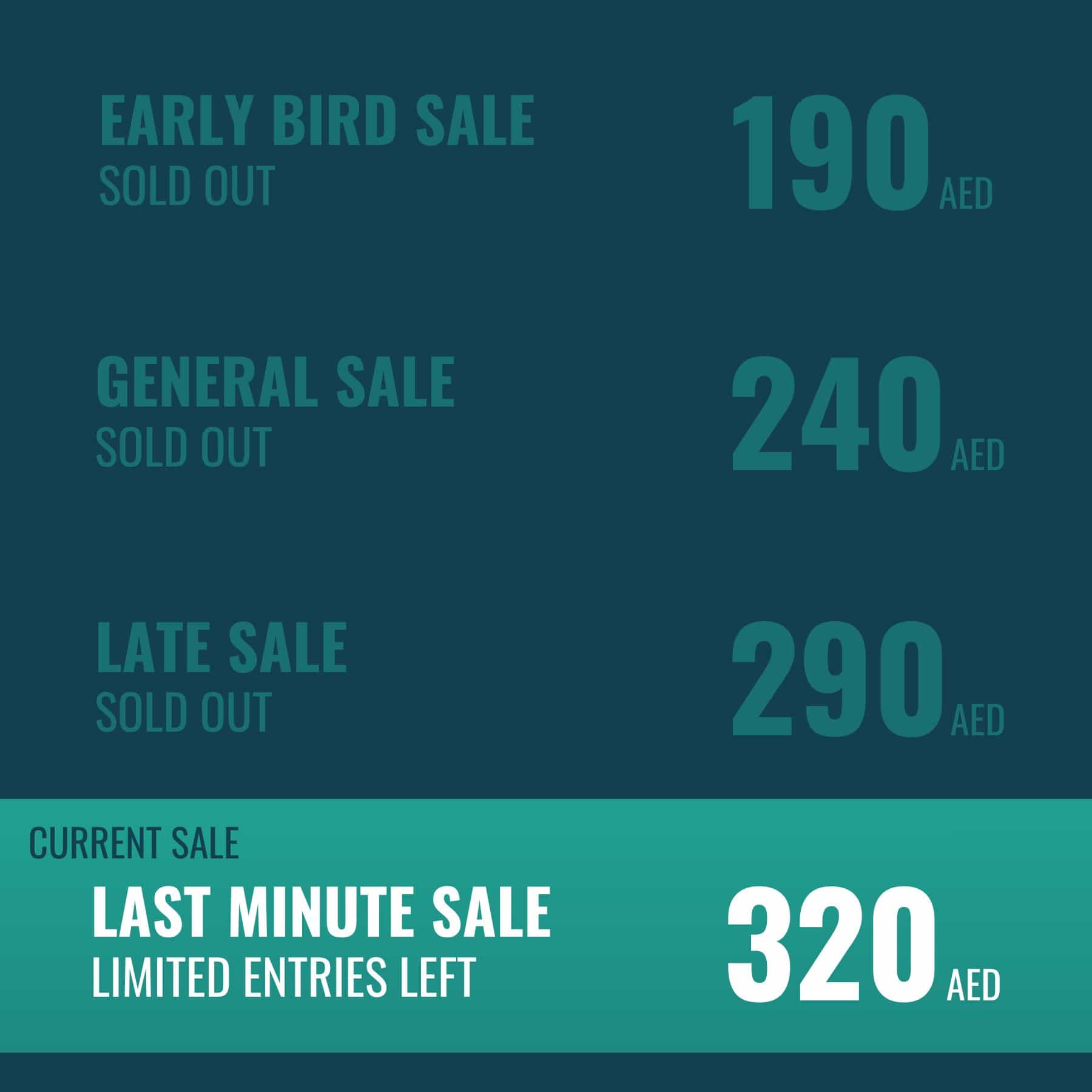 EARLY BIRD SALE
SOLD OUT

190 AED

GENERAL SALE
SOLD OUT

240 AED

LATE SALE
SOLD OUT

290 AED

CURRENT SALE

LAST MINUTE SALE
LIMITED ENTRIES LEFT

320 AED