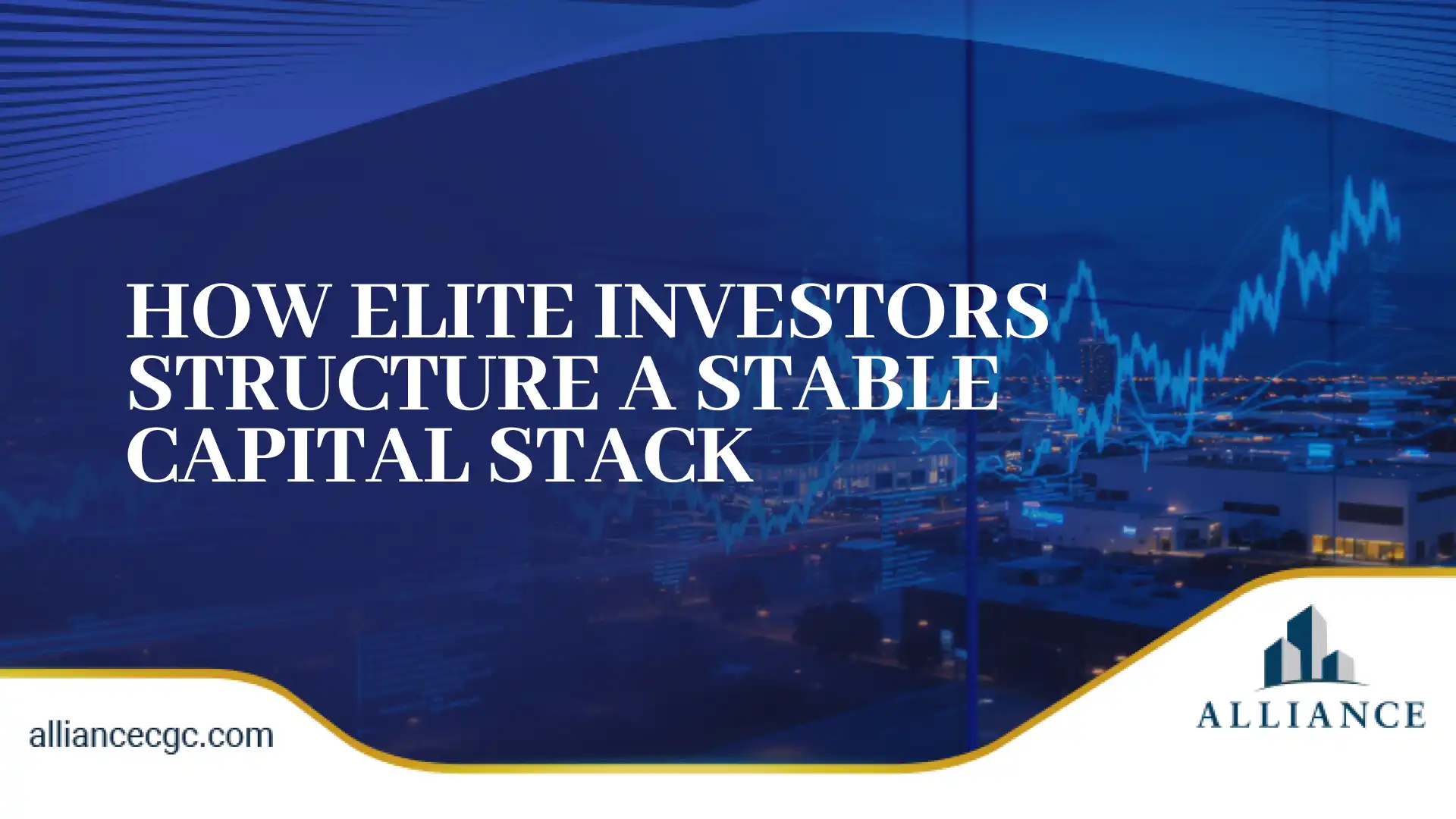 HOW ELITE INVESTORS STRUCTURE A STABLE CAPITAL STACK

alliancecgc.com

ALLIANCE