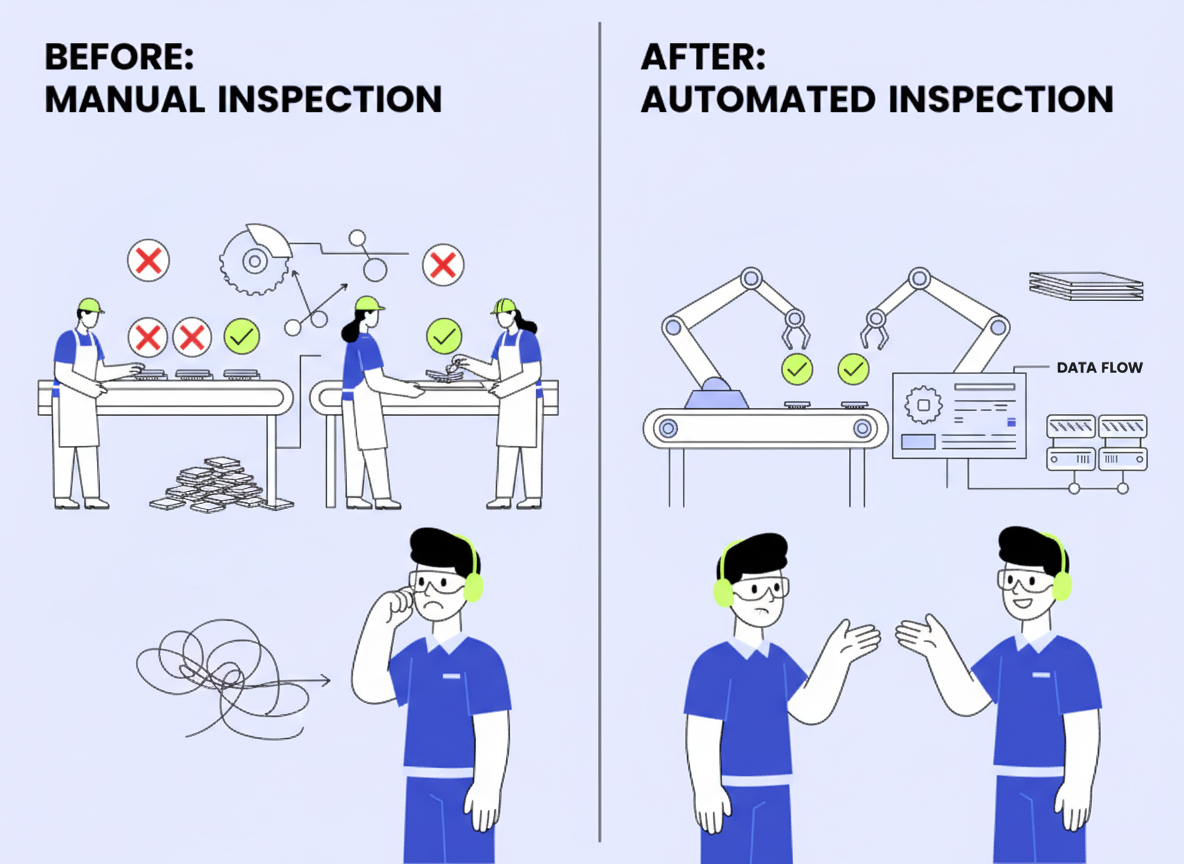 BEFORE:
MANUAL INSPECTION

AFTER:
AUTOMATED INSPECTION

DATA FLOW