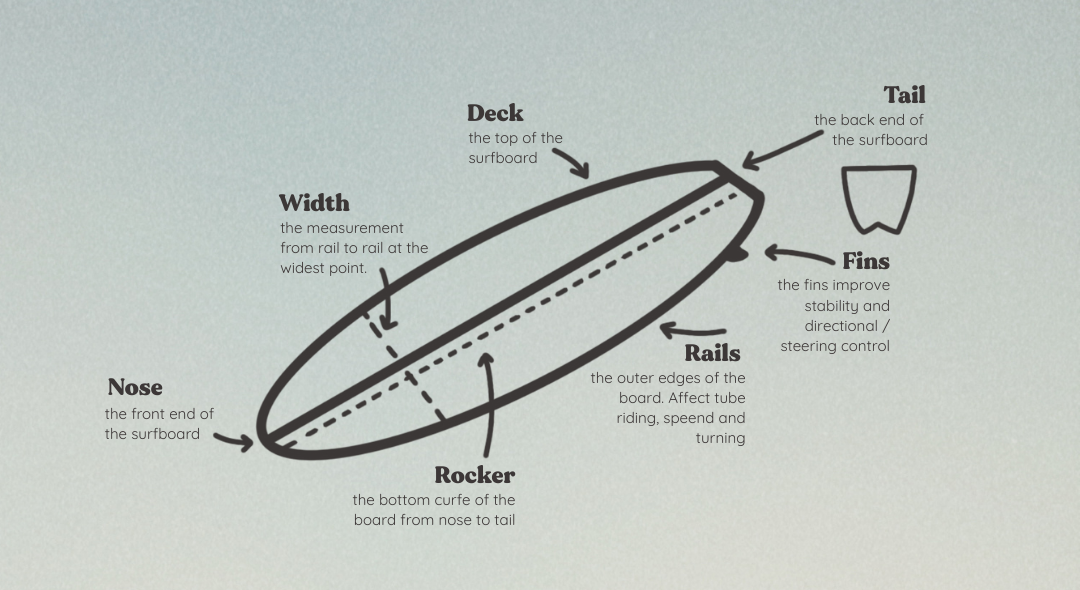 Deck
the top of the surfboard

Tail
the back end of the surfboard

Width
the measurement from rail to rail at the widest point.

Fins
the fins improve stability and directional / steering control

Rails
the outer edges of the board. Affect tube riding, speend and turning

Nose
the front end of the surfboard

Rocker
the bottom curfe of the board from nose to tail