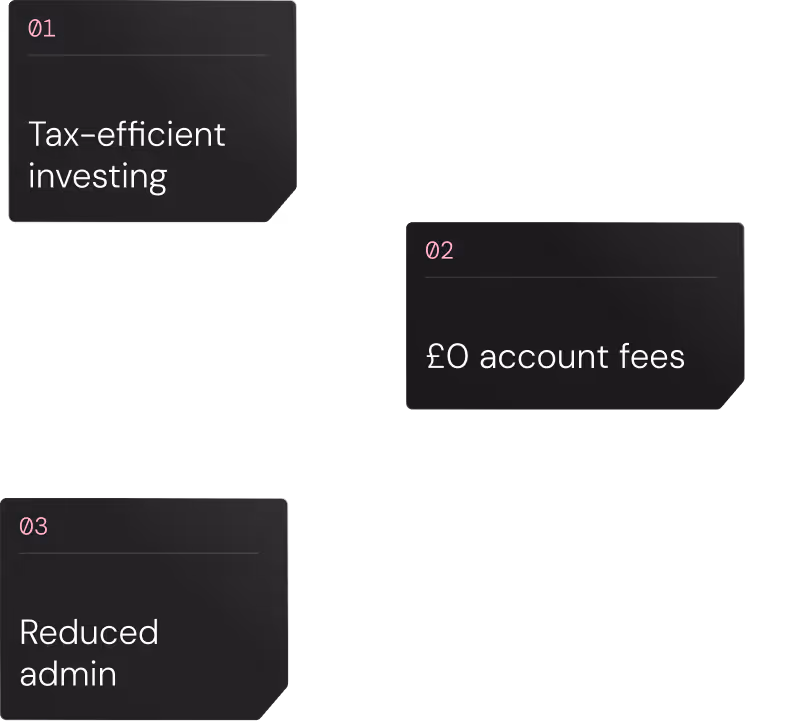 01

Tax-efficient investing

02

£0 account fees

03

Reduced admin