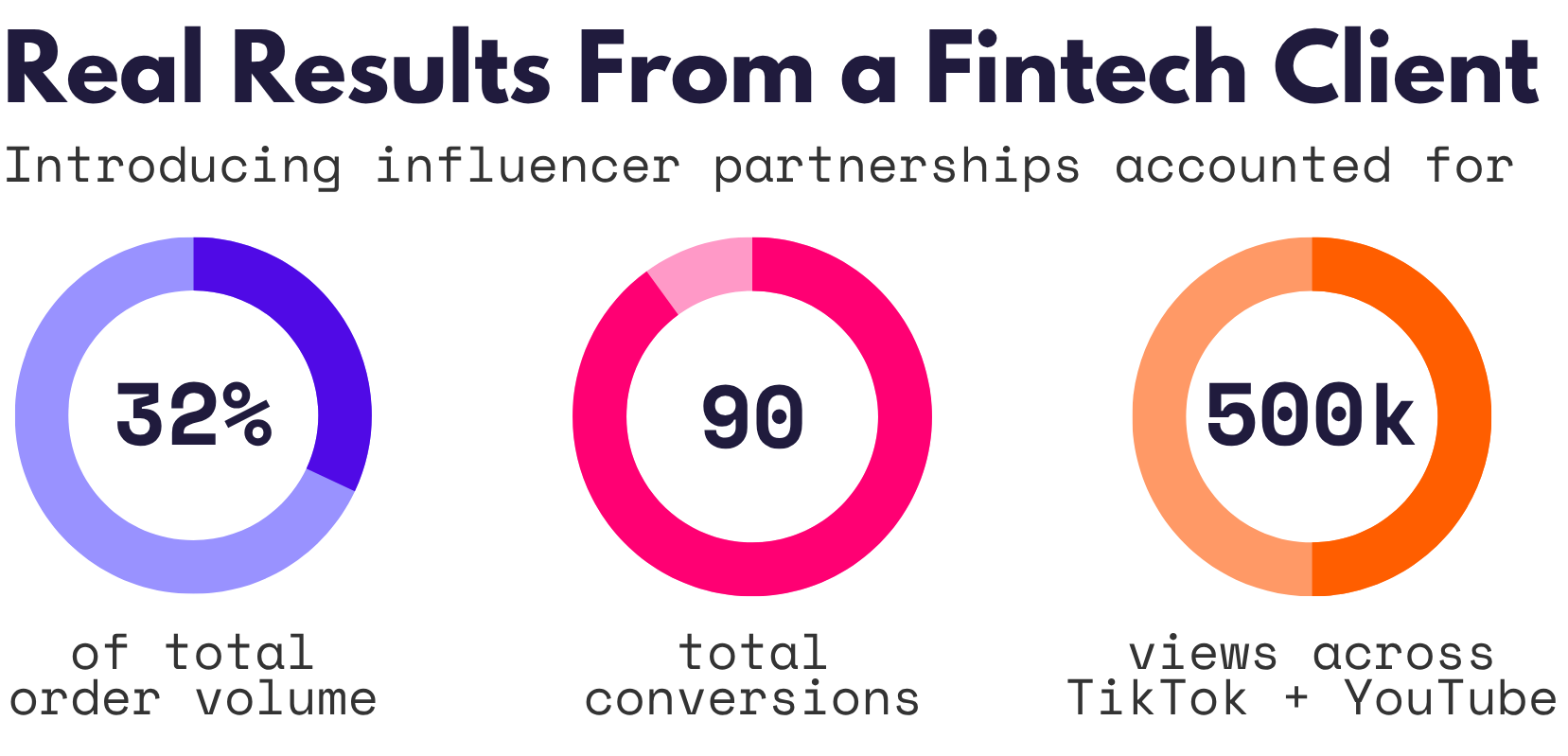 Real Results From a Fintech Client

Introducing influencer partnerships accounted for

32%

of total order volume

90

total conversions

500k

views across TikTok + YouTube