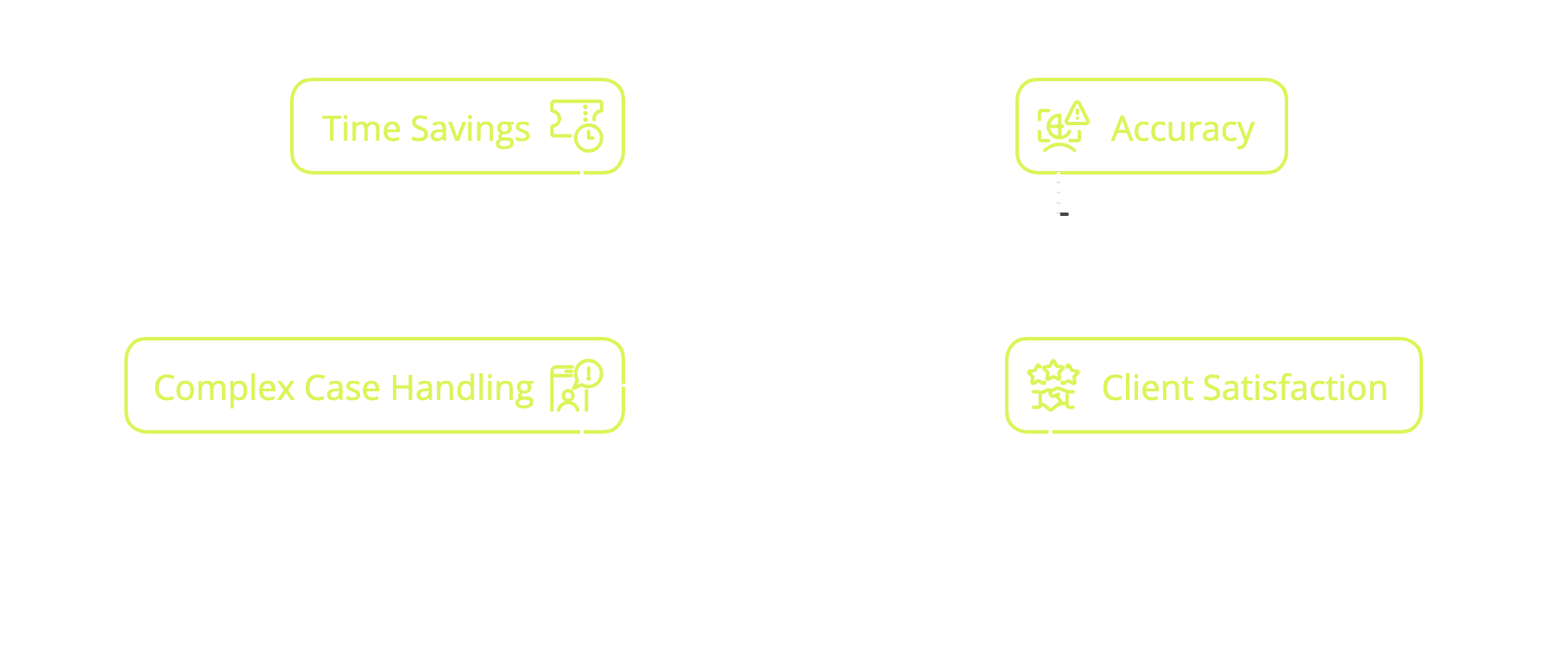 Time Savings

Accuracy

Complex Case Handling

Client Satisfaction