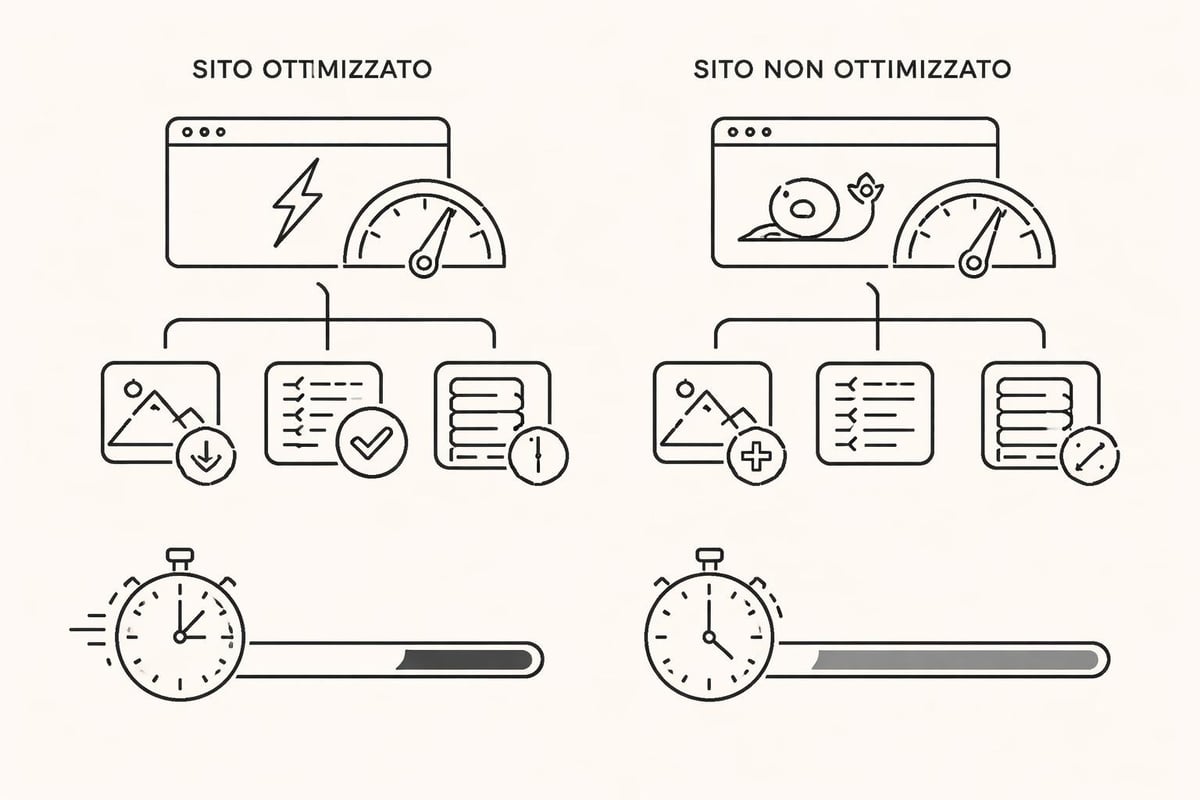 SITO OTTIMIZZATO

SITO NON OTTIMIZZATO