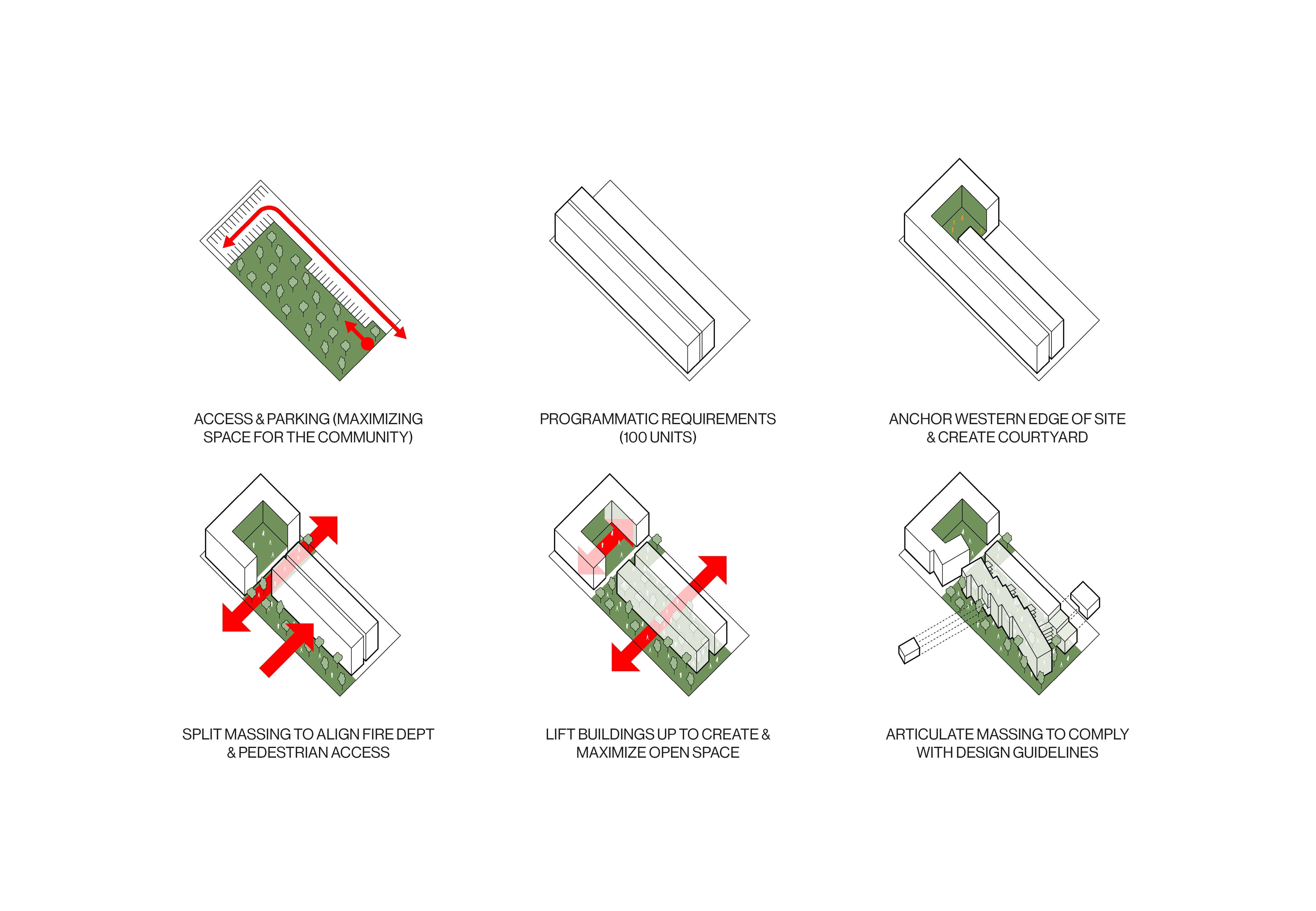 ACCESS & PARKING (MAXIMIZING SPACE FOR THE COMMUNITY)

PROGRAMMATIC REQUIREMENTS (100 UNITS)

ANCHOR WESTERN EDGE OF SITE & CREATE COURTYARD

SPLIT MASSING TO ALIGN FIRE DEPT & PEDESTRIAN ACCESS

LIFT BUILDINGS UP TO CREATE & MAXIMIZE OPEN SPACE

ARTICULATE MASSING TO COMPLY WITH DESIGN GUIDELINES