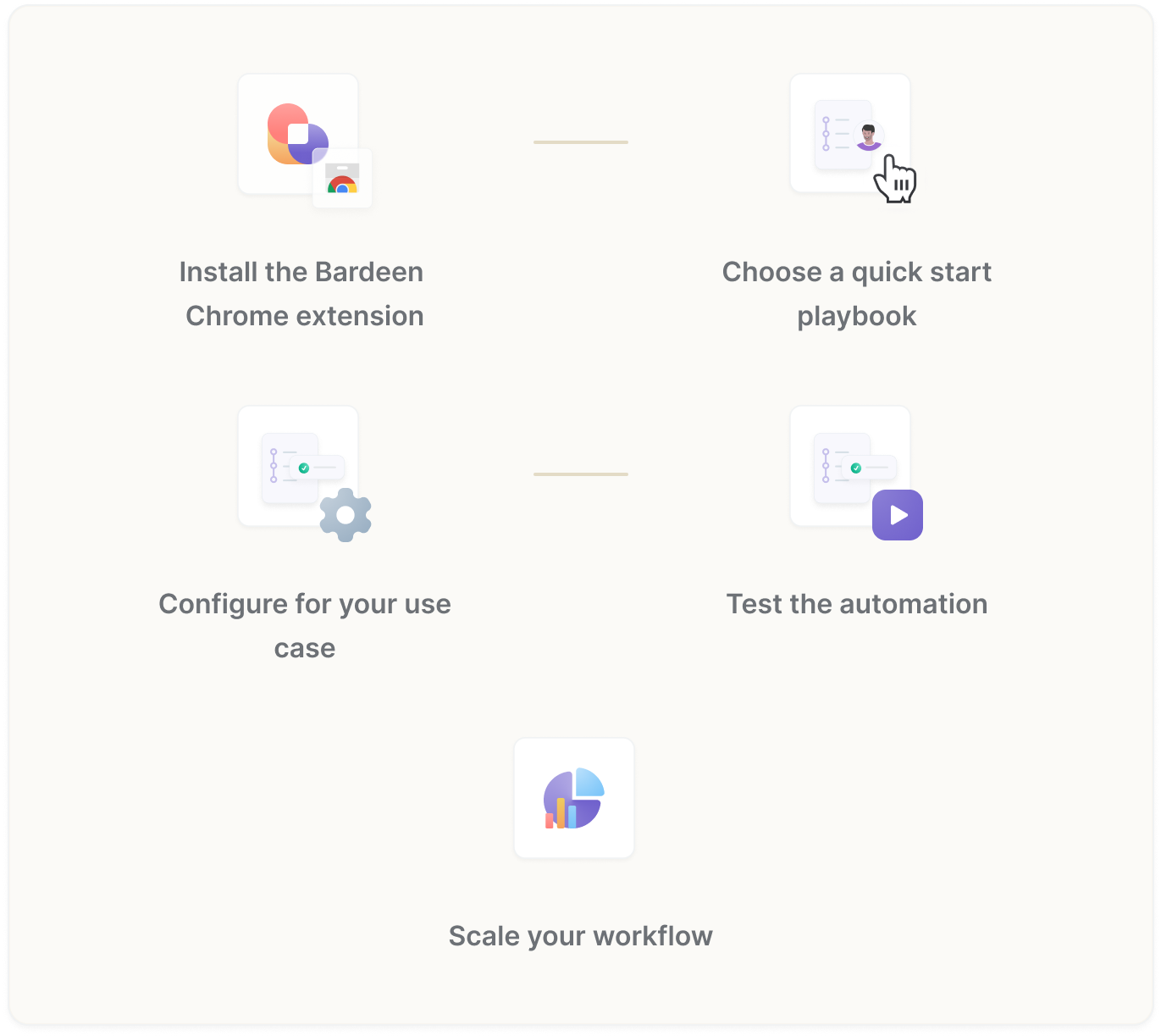 Install the Bardeen Chrome extension

Choose a quick start playbook

Configure for your use case

Test the automation

Scale your workflow