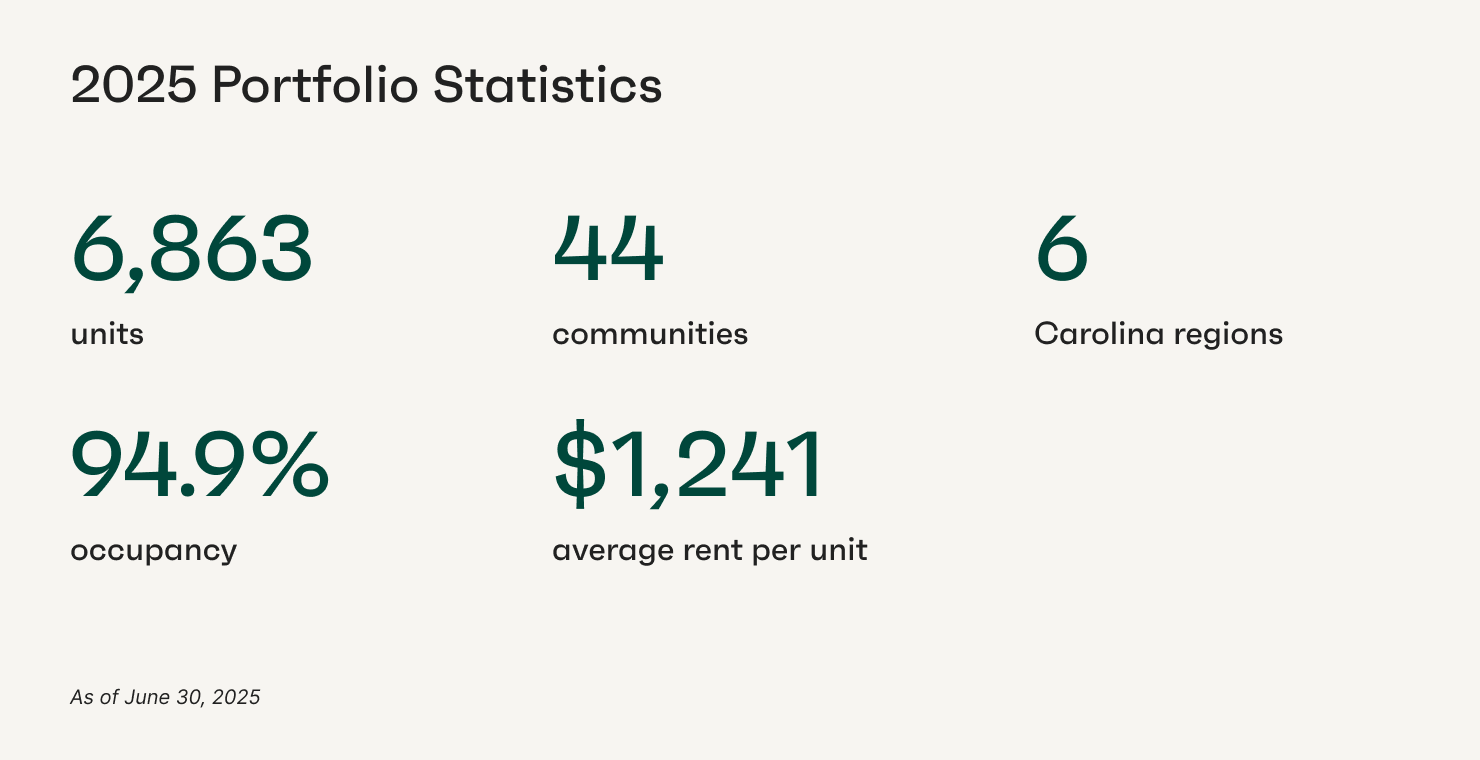 2025 Portfolio Statistics

6,863
units

44
communities

6
Carolina regions

94.9%
occupancy

$1,241
average rent per unit

As of June 30, 2025