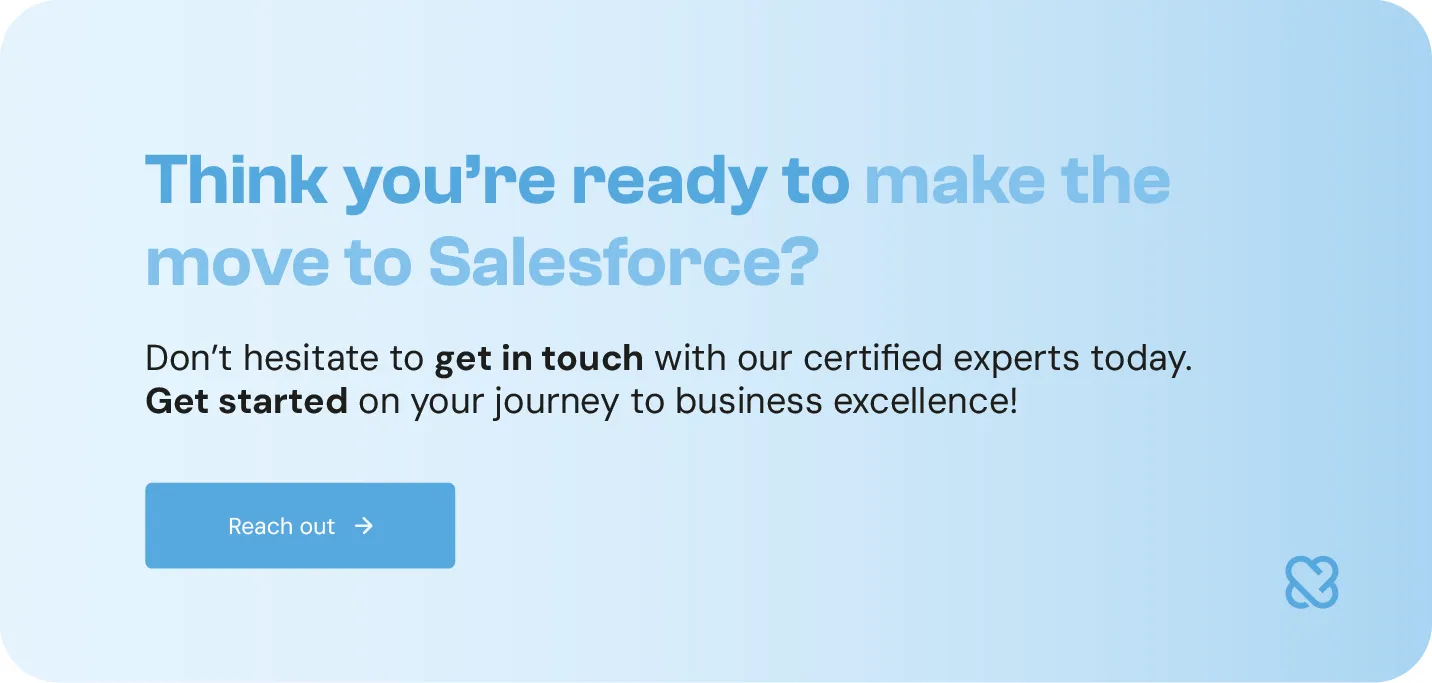 Think you're ready to make the move to Salesforce?

Don't hesitate to get in touch with our certified experts today. Get started on your journey to business excellence!

Reach out →