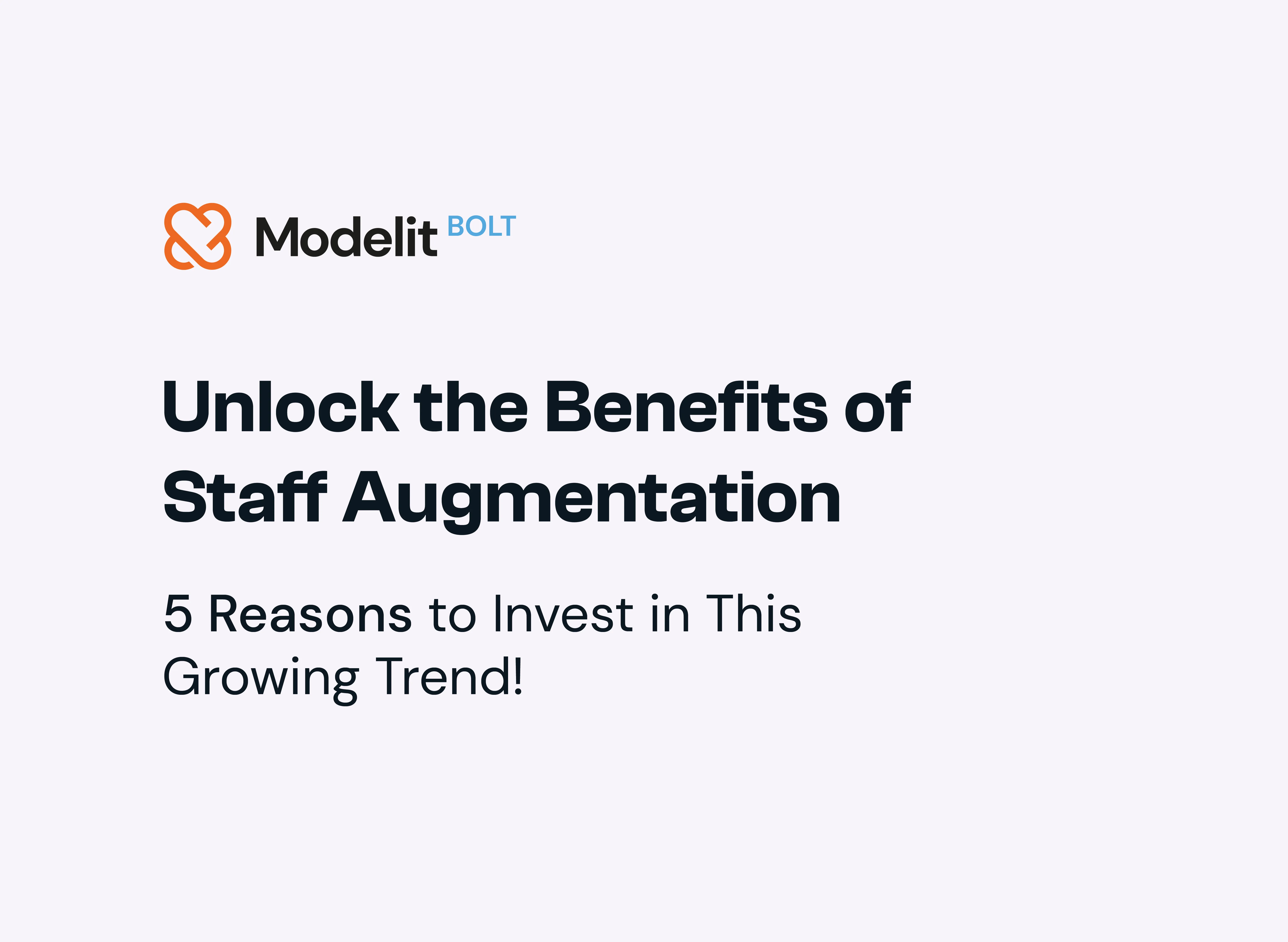 Modelit BOLT

Unlock the Benefits of Staff Augmentation

5 Reasons to Invest in This Growing Trend!